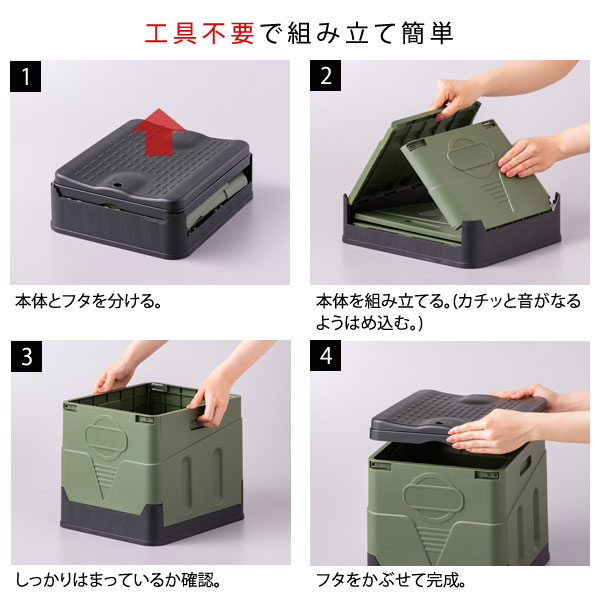 工具不要で組み立て簡単

1

本体とフタを分ける。

2

本体を組み立てる。(カチッと音がなるようはめ込む。)

3

しっかりはまっているか確認。

4

フタをかぶせて完成。