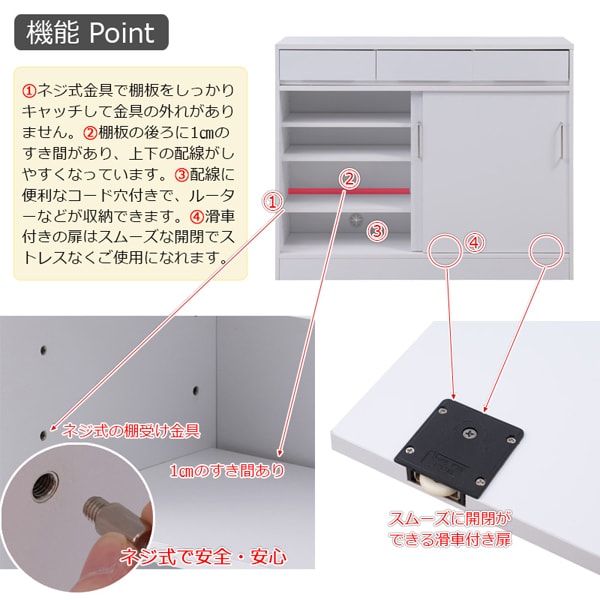 機能 Point

①ネジ式金具で棚板をしっかりキャッチして金具の外れがありません。②棚板の後ろに1㎝のすき間があり、上下の配線がしやすくなっています。③配線に便利なコード穴付きで、ルーターなどが収納できます。④滑車付きの扉はスムーズな開閉でストレスなくご使用になれます。

①

②

③

④

ネジ式の棚受け金具

1㎝のすき間あり

ネジ式で安全・安心

スムーズに開閉ができる滑車付き扉