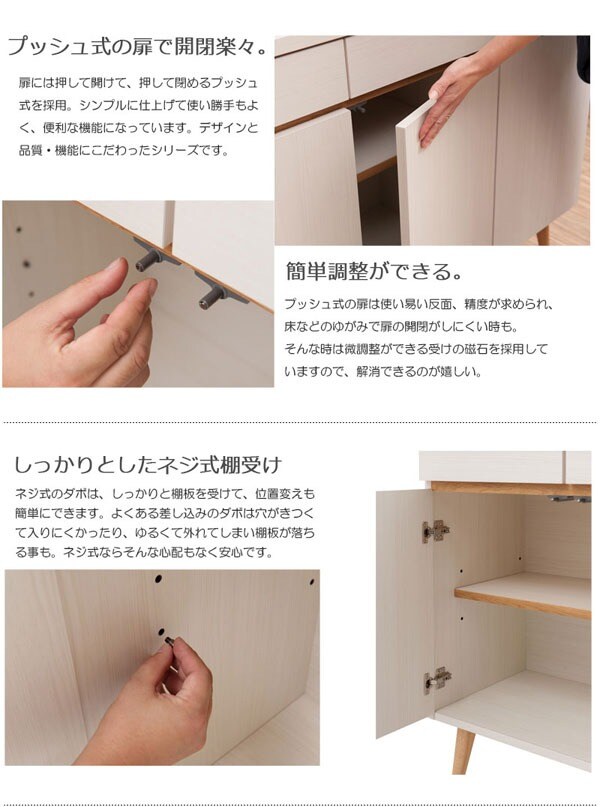 プッシュ式の扉で開閉楽々。

扉には押して開けて、押して閉めるプッシュ式を採用。シンプルに仕上げて使い勝手もよく、便利な機能になっています。デザインと品質・機能にこだわったシリーズです。

簡単調整ができる。

プッシュ式の扉は使い易い反面、精度が求められ、床などのゆがみで扉の開閉がしにくい時も。そんな時は微調整ができる受けの磁石を採用していますので、解消できるのが嬉しい。

しっかりとしたネジ式棚受け

ネジ式のダボは、しっかりと棚板を受けて、位置変えも簡単にできます。よくある差し込みのダボは穴がきつくて入りにくかったり、ゆるくて外れてしまい棚板が落ちる事も。ネジ式ならそんな心配もなく安心です。