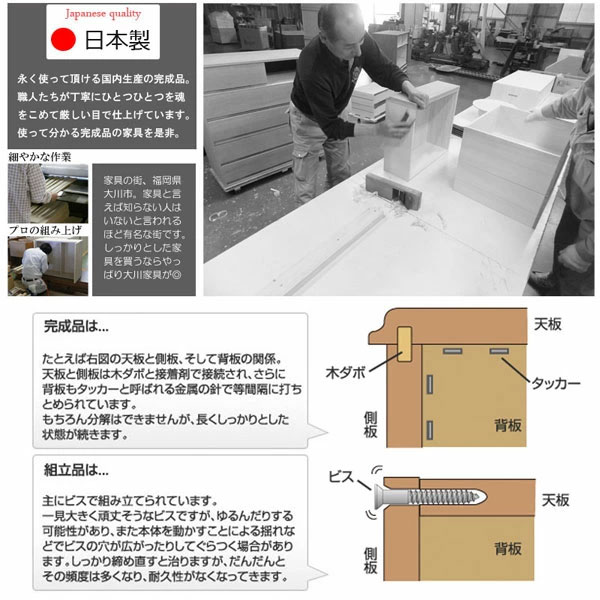 Japanese quality

日本製

永く使って頂ける国内生産の完成品。職人たちが丁寧にひとつひとつを魂をこめて厳しい目で仕上げています。使って分かる完成品の家具を是非。

細やかな作業

プロの組み上げ

家具の街、福岡県大川市。家具と言えば知らない人はいないと言われるほど有名な街です。しっかりとした家具を買うならやっぱり大川家具が◎

完成品は…

たとえば右図の天板と側板、そして背板の関係。天板と側板は木ダボと接着剤で接続され、さらに背板もタッカーと呼ばれる金属の針で等間隔に打ちとめられています。
もちろん分解はできませんが、長くしっかりとした状態が続きます。

天板
木ダボ
タッカー
側板
背板

組立品は…

主にビスで組み立てられています。
一見大きく頑丈そうなビスですが、ゆるんだりする可能性があり、また本体を動かすことによる揺れなどでビスの穴が広がったりしてぐらつく場合があります。しっかり締め直すと治りますが、だんだんとその頻度は多くなり、耐久性がなくなってきます。

ビス
天板
側板
背板