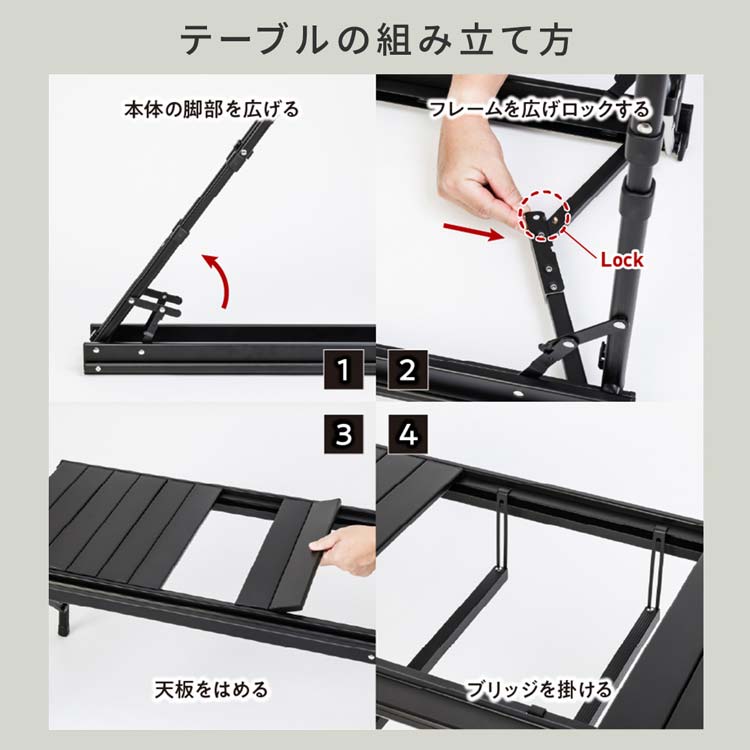 テーブルの組み立て方

本体の脚部を広げる

1

フレームを広げロックする

Lock

2

3

天板をはめる

4

ブリッジを掛ける