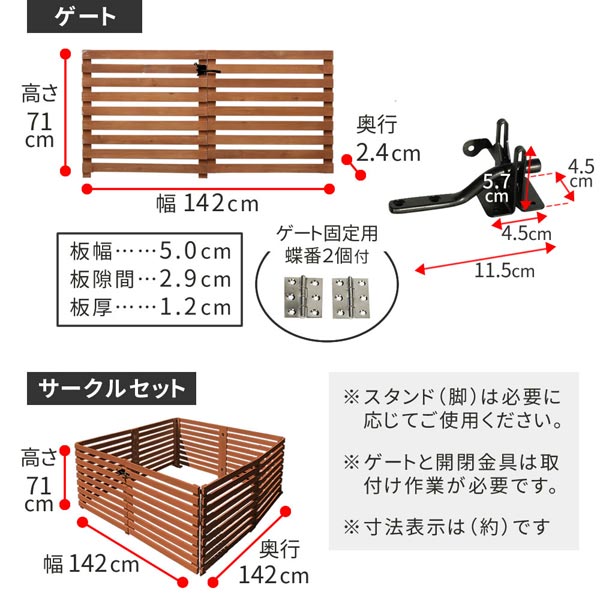 ゲート

高さ
71
cm

奥行
2.4cm

幅 142cm

5.7
cm

4.5
cm

4.5cm

11.5cm

板幅……5.0cm
板隙間…2.9cm
板厚……1.2cm

ゲート固定用
蝶番2個付

サークルセット

高さ
71
cm

幅 142cm

奥行
142cm

※スタンド(脚)は必要に応じてご使用ください。

※ゲートと開閉金具は取付け作業が必要です。

※寸法表示は(約)です