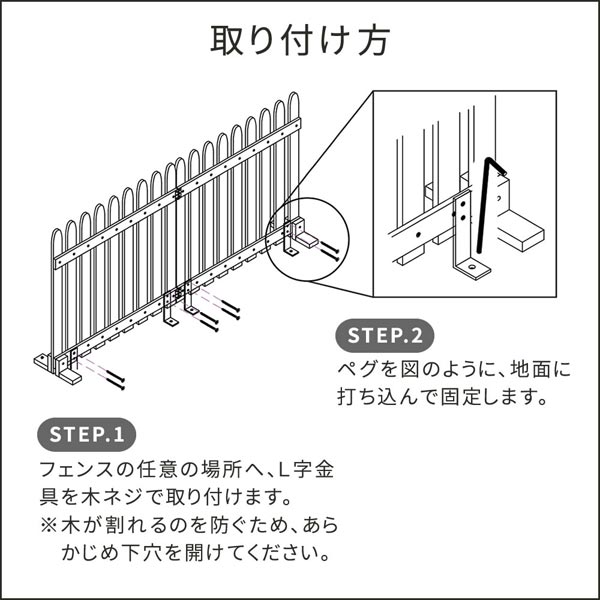 取り付け方

STEP.2

ペグを図のように、地面に打ち込んで固定します。

STEP.1

フェンスの任意の場所へ、L字金具を木ネジで取り付けます。
※木が割れるのを防ぐため、あらかじめ下穴を開けてください。