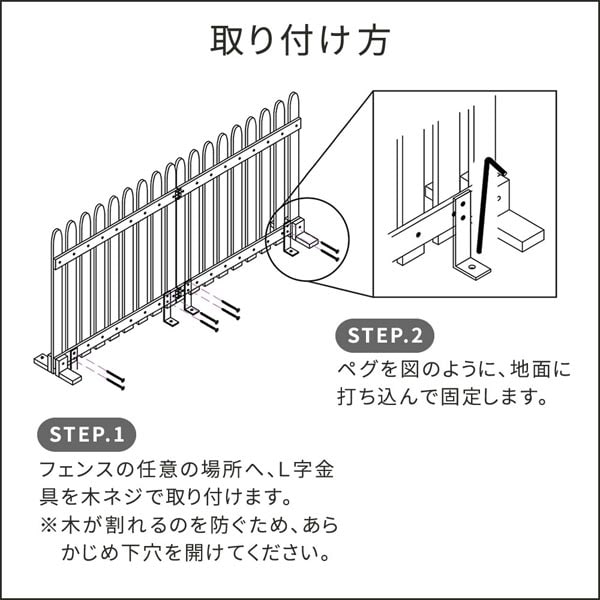 取り付け方

STEP.2

ペグを図のように、地面に打ち込んで固定します。

STEP.1

フェンスの任意の場所へ、L字金具を木ネジで取り付けます。
※木が割れるのを防ぐため、あらかじめ下穴を開けてください。