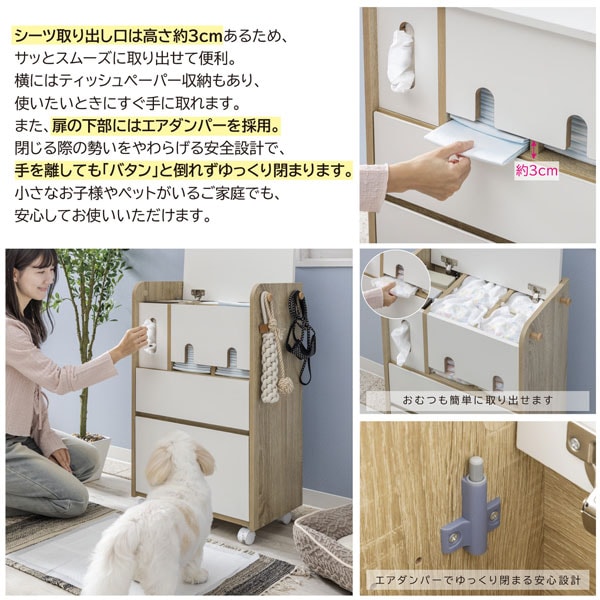 シーツ取り出し口は高さ約3cmあるため、サッとスムーズに取り出せて便利。横にはティッシュペーパー収納もあり、使いたいときにすぐ手に取れます。また、扉の下部にはエアダンパーを採用。閉じる際の勢いをやわらげる安全設計で、手を離しても「バタン」と倒れずゆっくり閉まります。小さなお子様やペットがいるご家庭でも、安心してお使いいただけます。

約3cm

おむつも簡単に取り出せます

エアダンパーでゆっくり閉まる安心設計