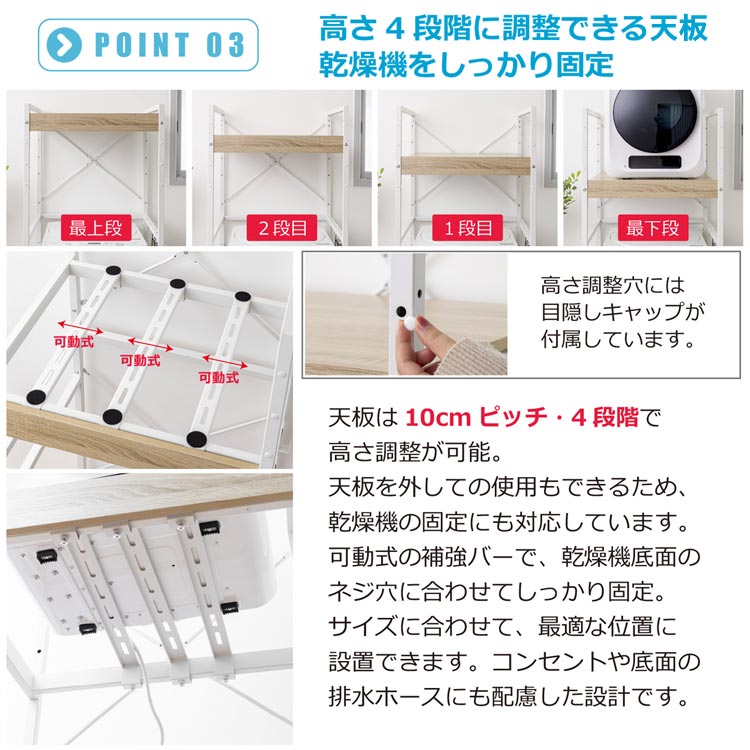 POINT 03

高さ４段階に調整できる天板
乾燥機をしっかり固定

最上段

２段目

１段目

最下段

可動式

可動式

可動式

高さ調整穴には目隠しキャップが付属しています。

天板は 10cm ピッチ・４段階で高さ調整が可能。
天板を外しての使用もできるため、乾燥機の固定にも対応しています。
可動式の補強バーで、乾燥機底面のネジ穴に合わせてしっかり固定。
サイズに合わせて、最適な位置に設置できます。コンセントや底面の排水ホースにも配慮した設計です。