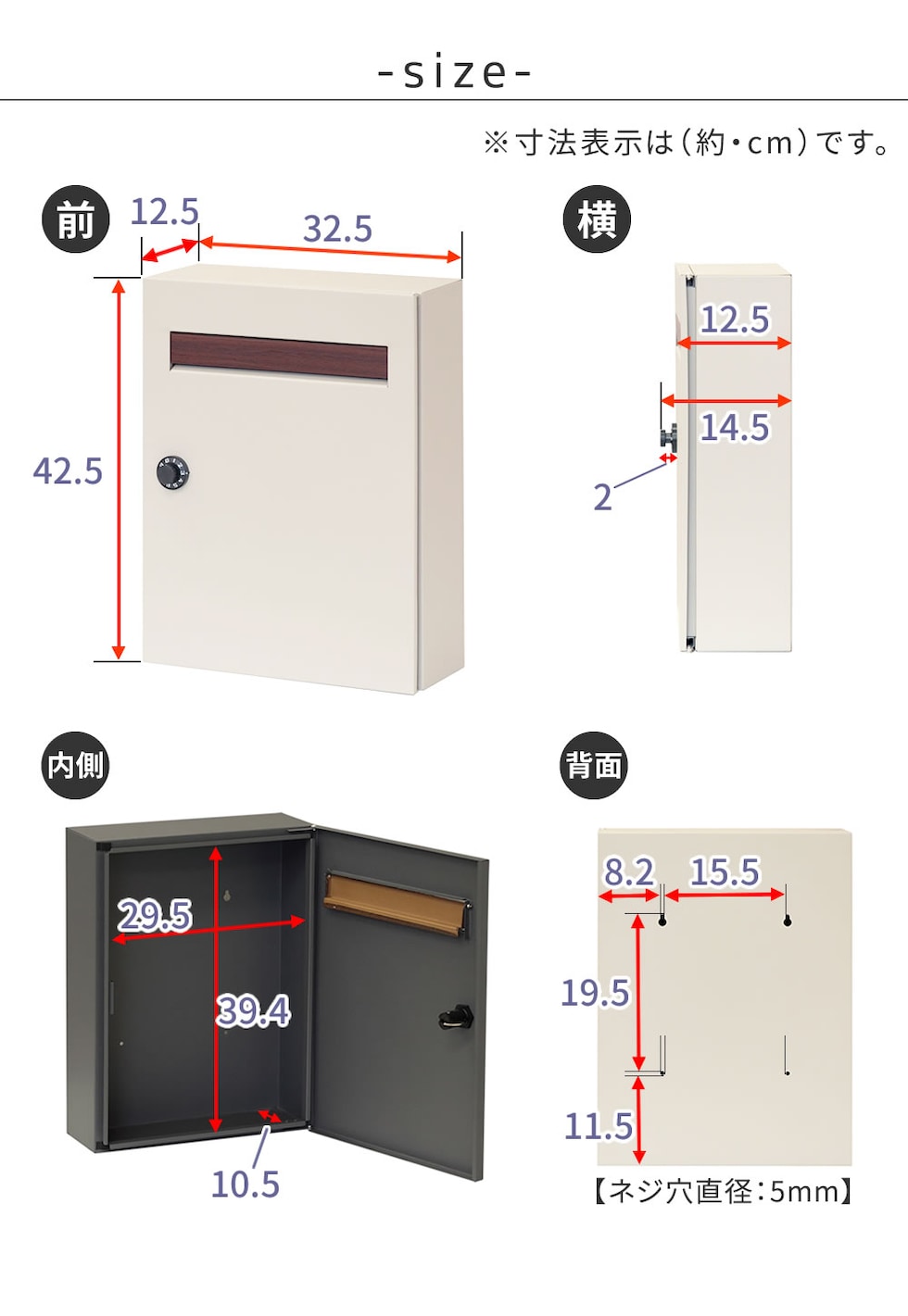 -size-

※寸法表示は(約・cm)です。

前

12.5

32.5

42.5

横

12.5

14.5

2

内側

29.5

39.4

10.5

背面

8.2

15.5

19.5

11.5

【ネジ穴直径:5mm】