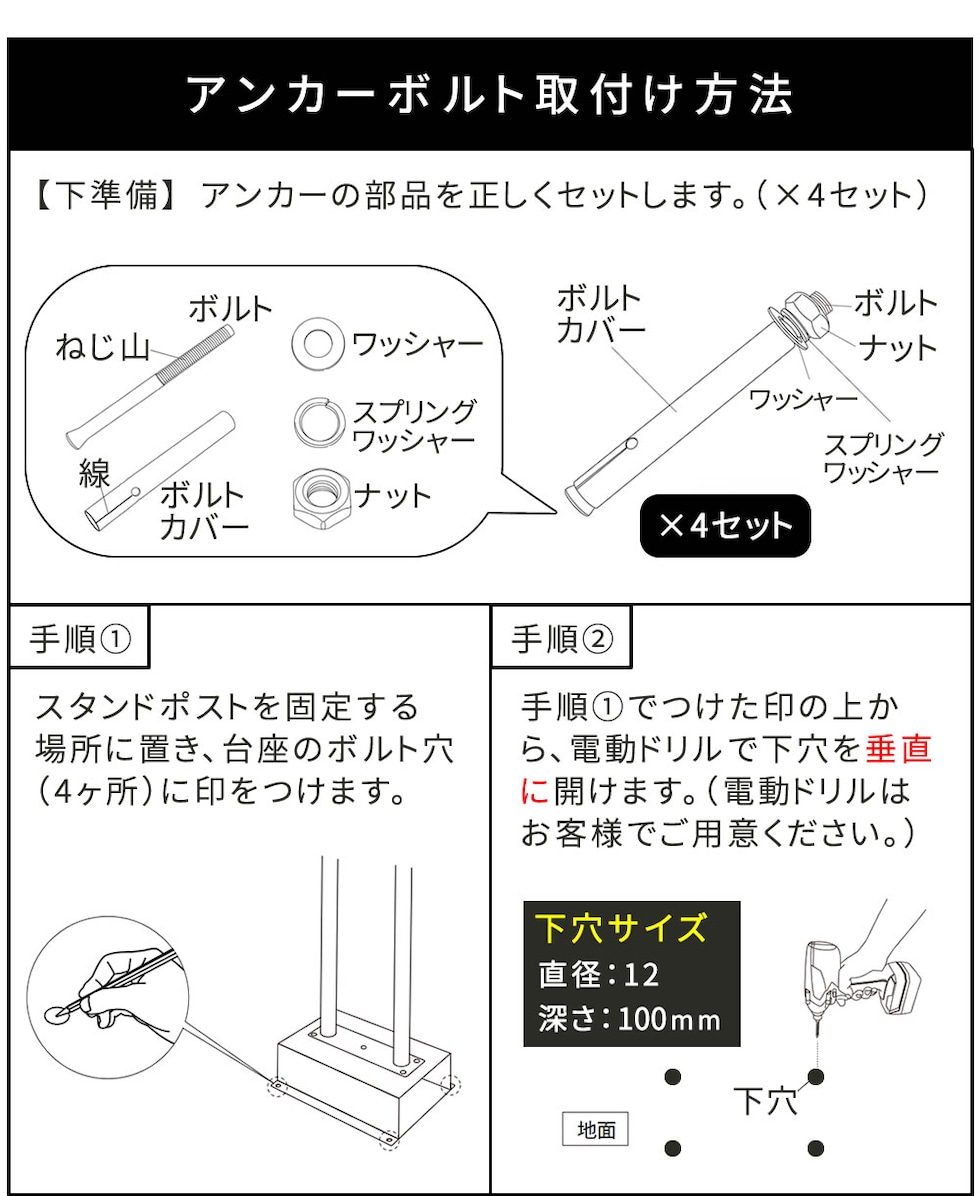 アンカーボルト取付け方法

【下準備】 アンカーの部品を正しくセットします。（×4セット）

ボルト
ねじ山
線
ボルトカバー
ワッシャー
スプリングワッシャー
ナット

ボルトカバー
ボルト
ナット
ワッシャー
スプリングワッシャー
×4セット

手順①

スタンドポストを固定する場所に置き、台座のボルト穴（4ヶ所）に印をつけます。

手順②

手順①でつけた印の上から、電動ドリルで下穴を垂直に開けます。（電動ドリルはお客様でご用意ください。）

下穴サイズ
直径：12
深さ：100mm

下穴
地面