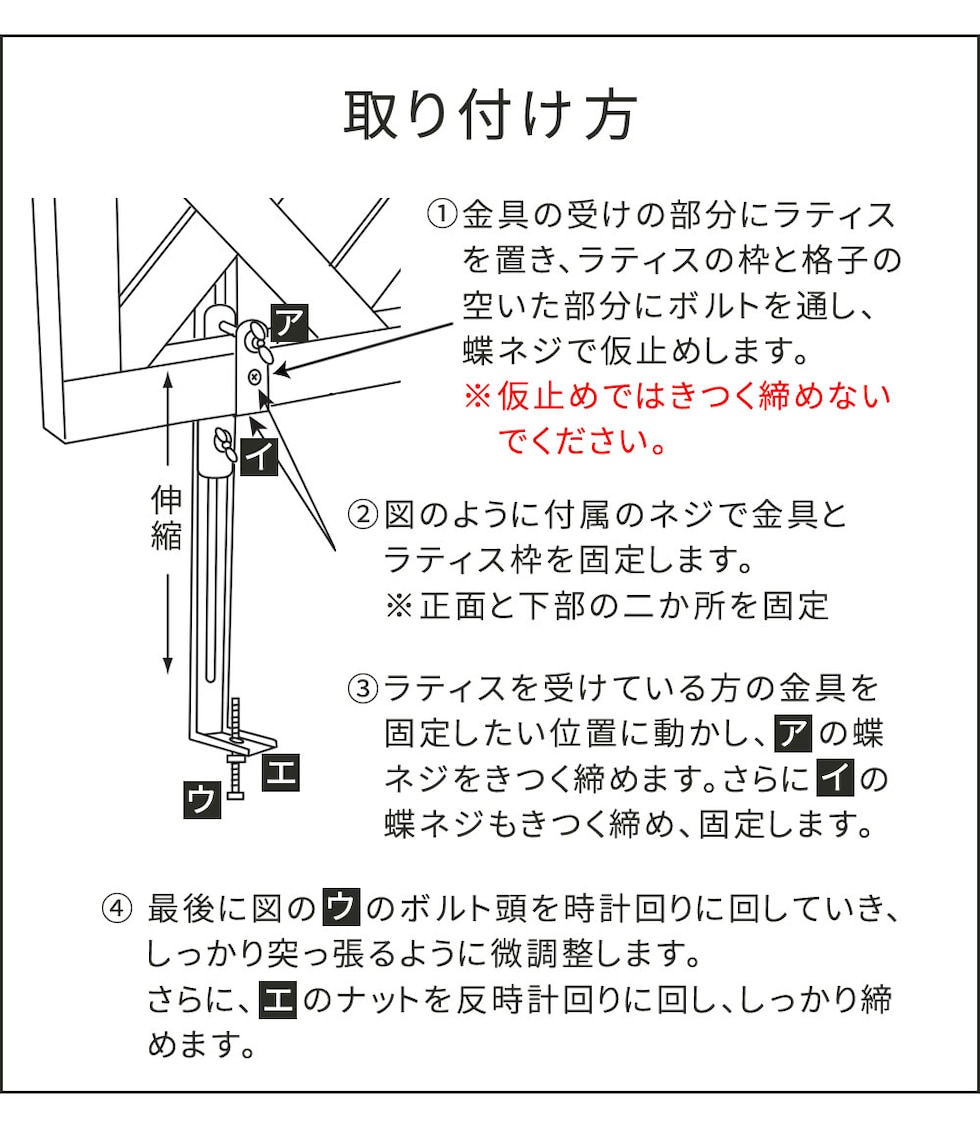 取り付け方

ア

イ

伸縮

エ

ウ

①金具の受けの部分にラティスを置き、ラティスの枠と格子の空いた部分にボルトを通し、蝶ネジで仮止めします。
※仮止めではきつく締めないでください。

②図のように付属のネジで金具とラティス枠を固定します。
※正面と下部の二か所を固定

③ラティスを受けている方の金具を固定したい位置に動かし、アの蝶ネジをきつく締めます。さらにイの蝶ネジもきつく締め、固定します。

④ 最後に図のウのボルト頭を時計回りに回していき、しっかり突っ張るように微調整します。
さらに、エのナットを反時計回りに回し、しっかり締めます。