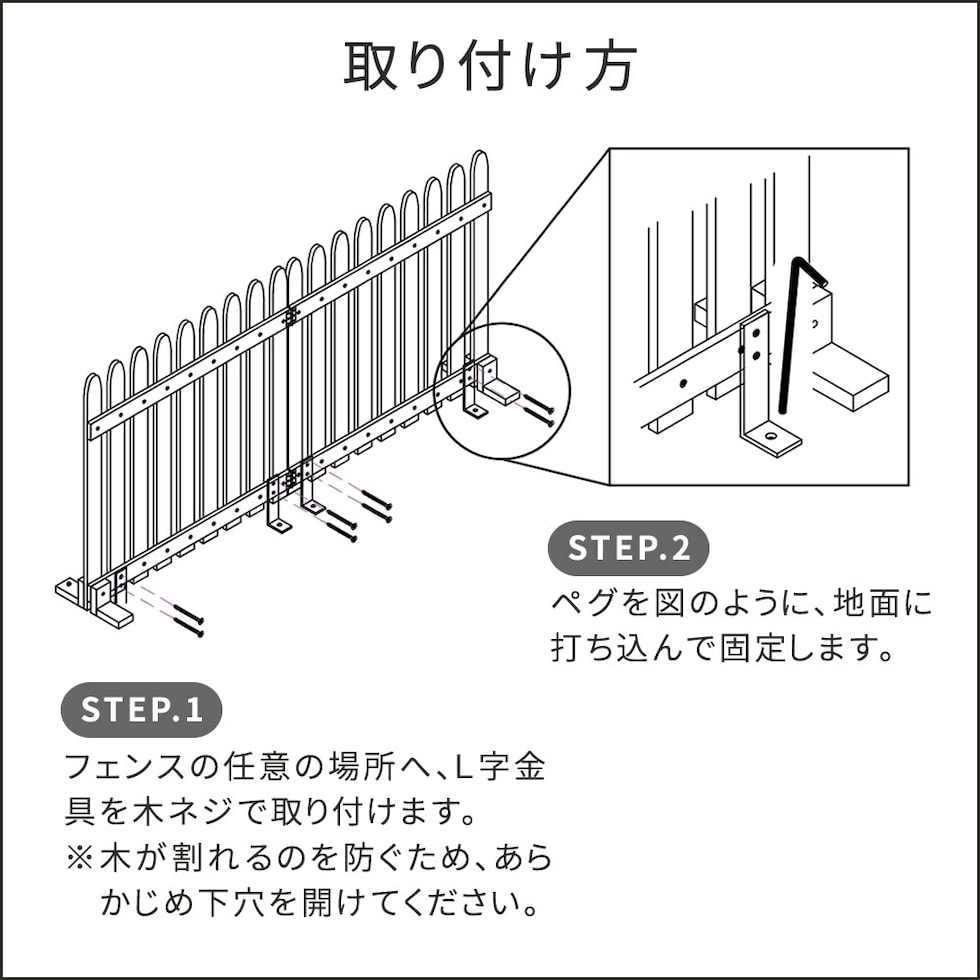 取り付け方

STEP.2

ペグを図のように、地面に打ち込んで固定します。

STEP.1

フェンスの任意の場所へ、L字金具を木ネジで取り付けます。
※木が割れるのを防ぐため、あらかじめ下穴を開けてください。