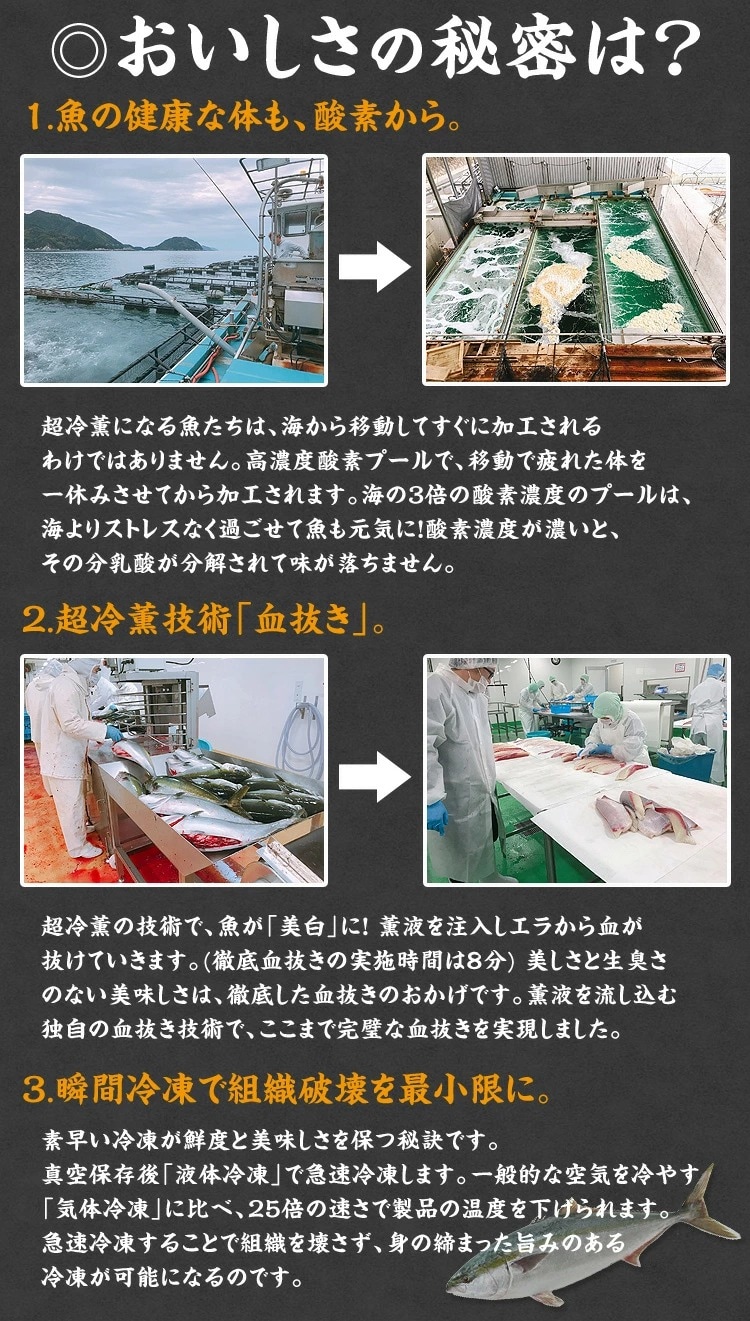 ◎おいしさの秘密は?

1.魚の健康な体も、酸素から。

超冷薫になる魚たちは、海から移動してすぐに加工されるわけではありません。高濃度酸素プールで、移動で疲れた体を一休みさせてから加工されます。海の3倍の酸素濃度のプールは、海よりストレスなく過ごせて魚も元気に!酸素濃度が濃いと、その分乳酸が分解されて味が落ちません。

2.超冷薫技術「血抜き」。

超冷薫の技術で、魚が「美白」に! 薫液を注入しエラから血が抜けていきます。(徹底血抜きの実施時間は8分) 美しさと生臭さのない美味しさは、徹底した血抜きのおかげです。薫液を流し込む独自の血抜き技術で、ここまで完璧な血抜きを実現しました。

3.瞬間冷凍で組織破壊を最小限に。

素早い冷凍が鮮度と美味しさを保つ秘訣です。
真空保存後「液体冷凍」で急速冷凍します。一般的な空気を冷やす「気体冷凍」に比べ、25倍の速さで製品の温度を下げられます。急速冷凍することで組織を壊さず、身の締まった旨みのある冷凍が可能になるのです。