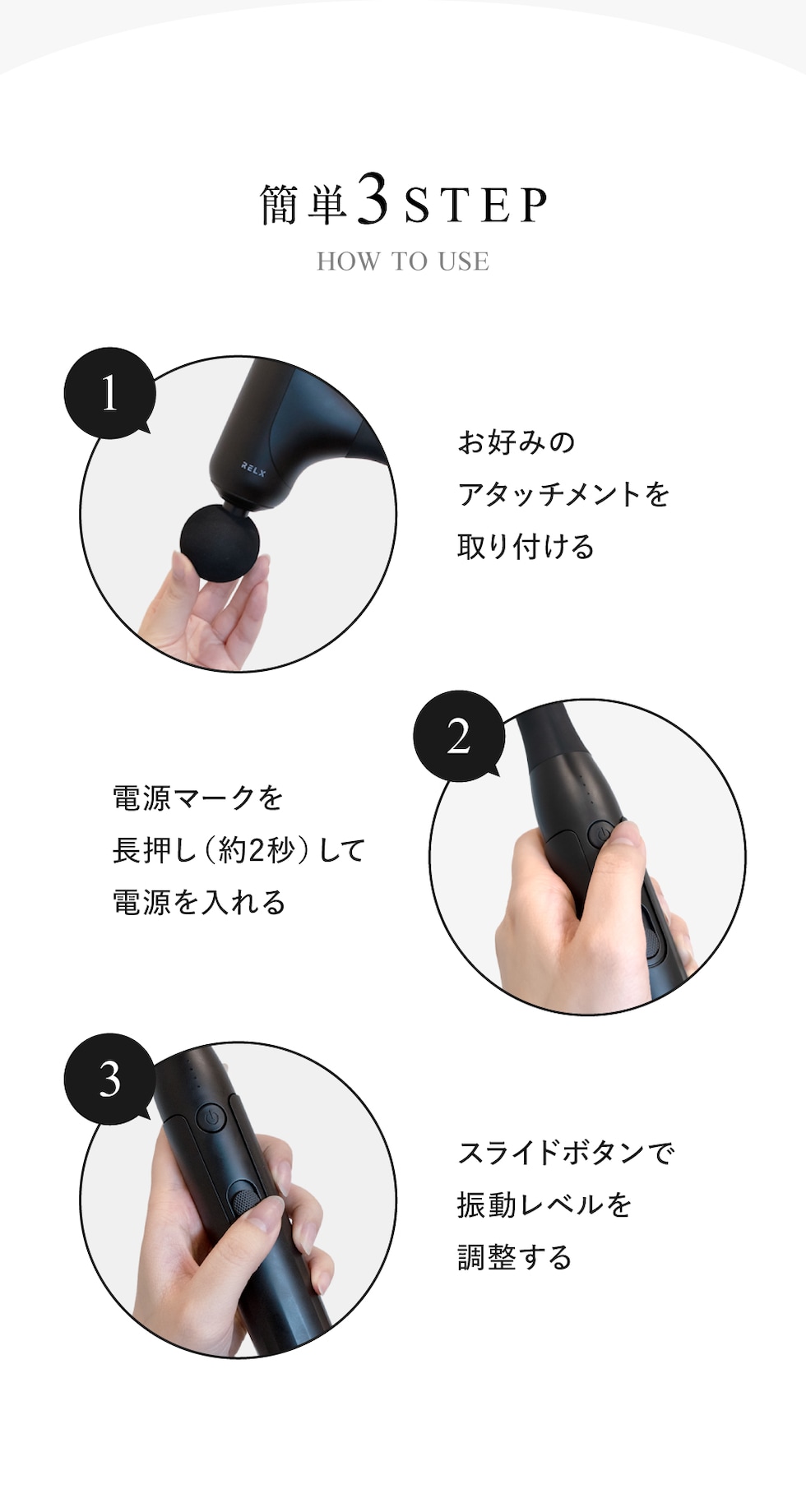 簡単3STEP
HOW TO USE

1

RELX

お好みの
アタッチメントを
取り付ける

2

電源マークを
長押し（約2秒）して
電源を入れる

3

スライドボタンで
振動レベルを
調整する