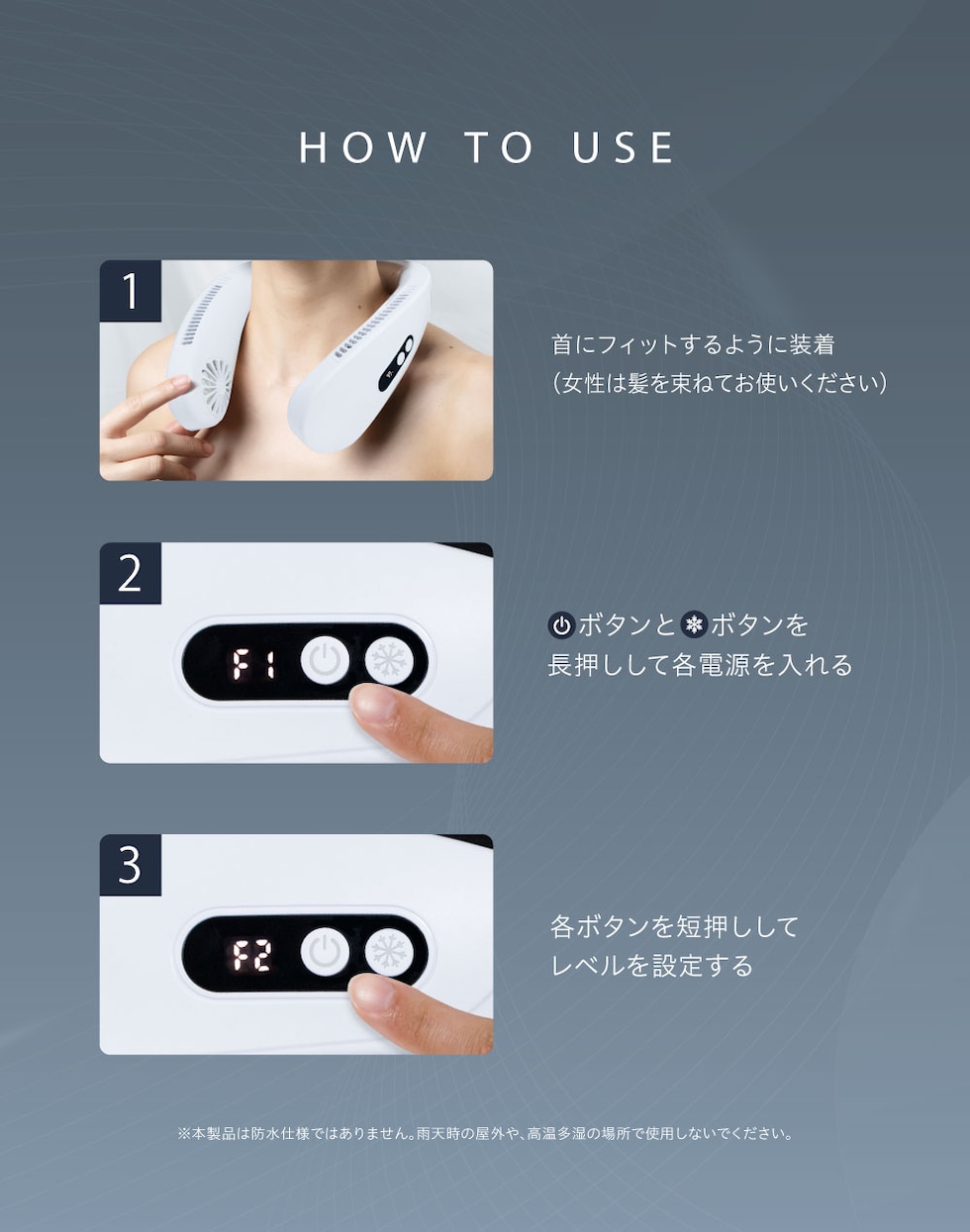 HOW TO USE

1

首にフィットするように装着
(女性は髪を束ねてお使いください)

2

F1

ボタンとボタンを
長押しして各電源を入れる

3

F2

各ボタンを短押しして
レベルを設定する

※本製品は防水仕様ではありません。雨天時の屋外や、高温多湿の場所で使用しないでください。