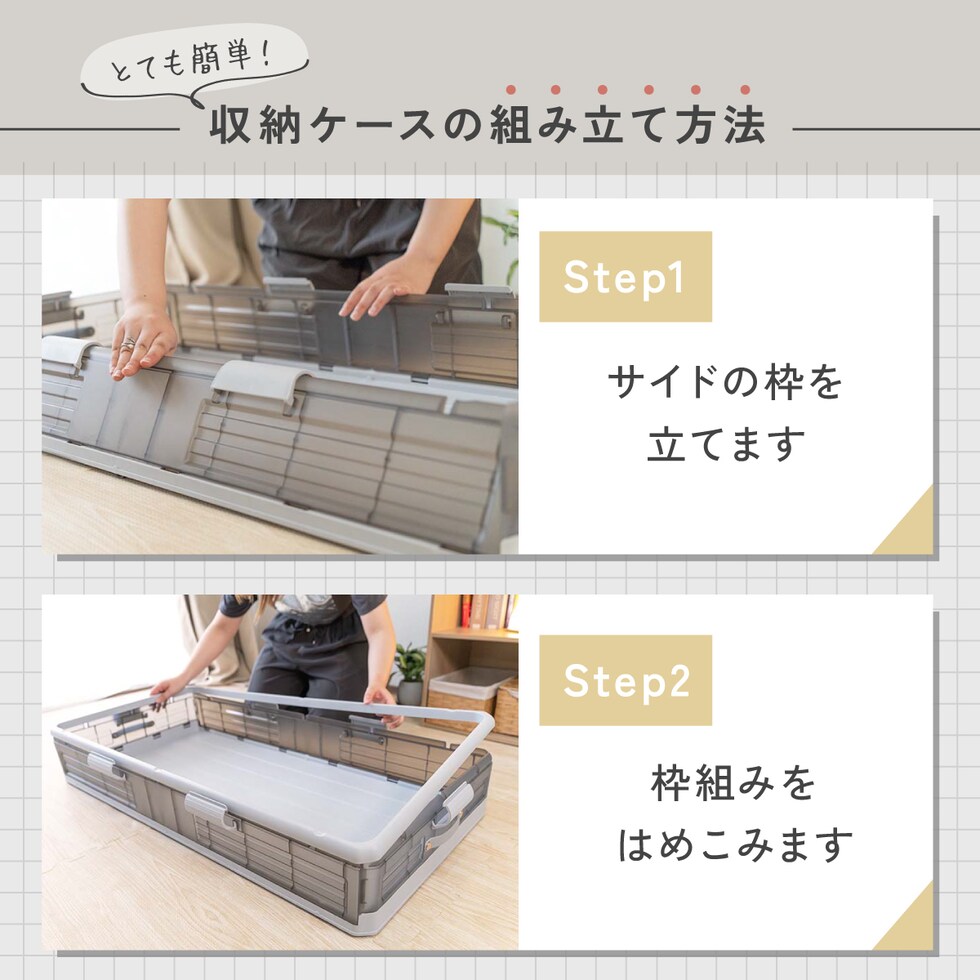 とても簡単!

収納ケースの組み立て方法

Step1

サイドの枠を立てます

Step2

枠組みをはめこみます