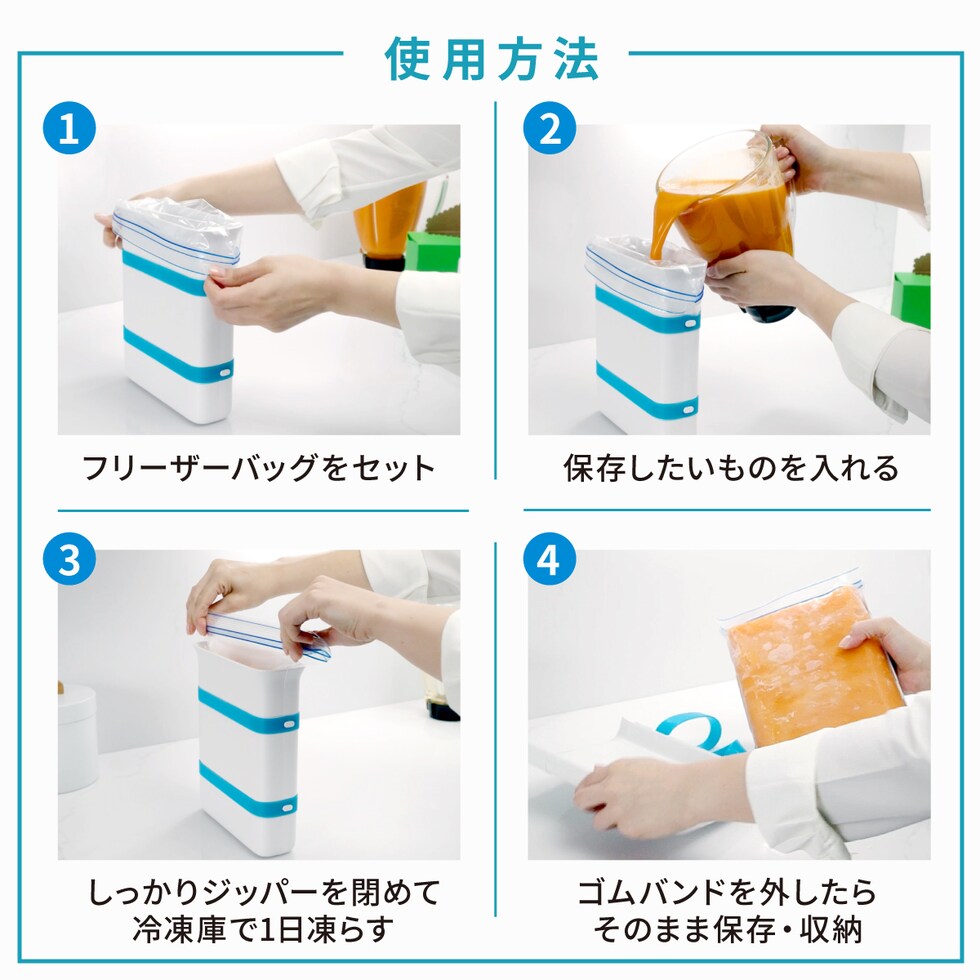 使用方法

1

フリーザーバッグをセット

2

保存したいものを入れる

3

しっかりジッパーを閉めて
冷凍庫で1日凍らす

4

ゴムバンドを外したら
そのまま保存・収納