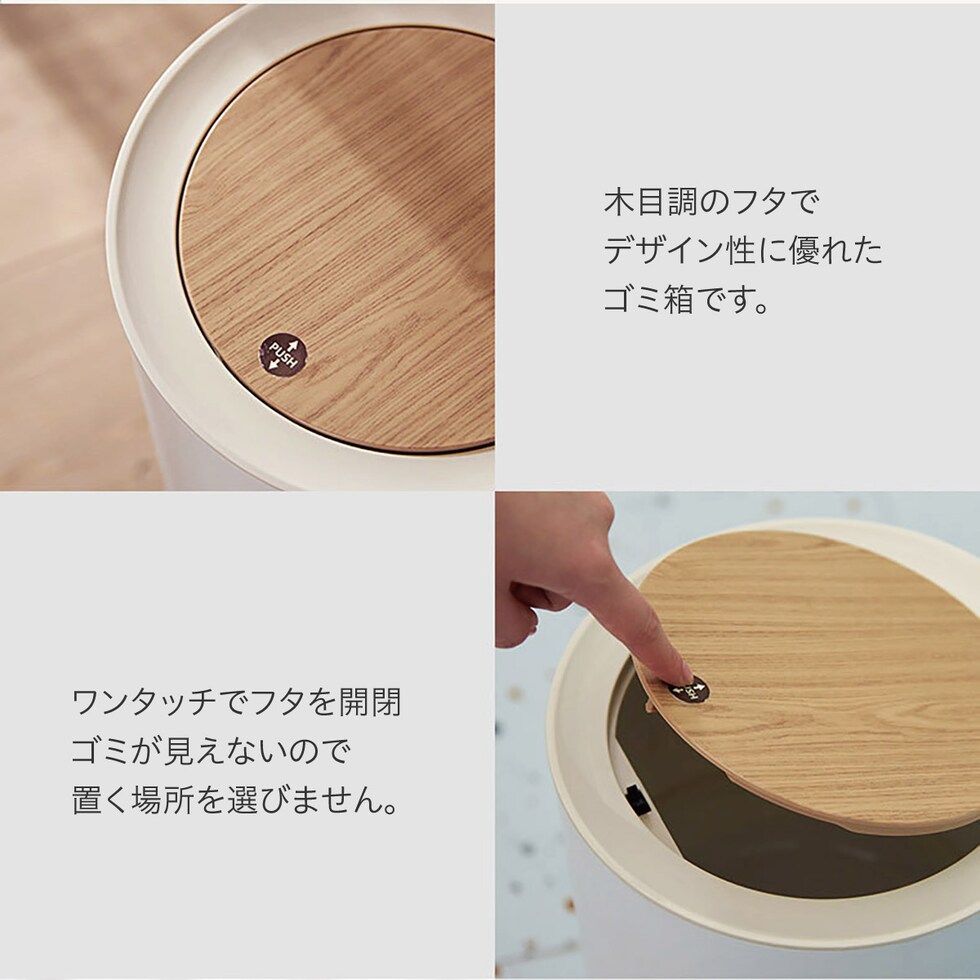 PUSH

木目調のフタで
デザイン性に優れた
ゴミ箱です。

ワンタッチでフタを開閉
ゴミが見えないので
置く場所を選びません。

PUSH