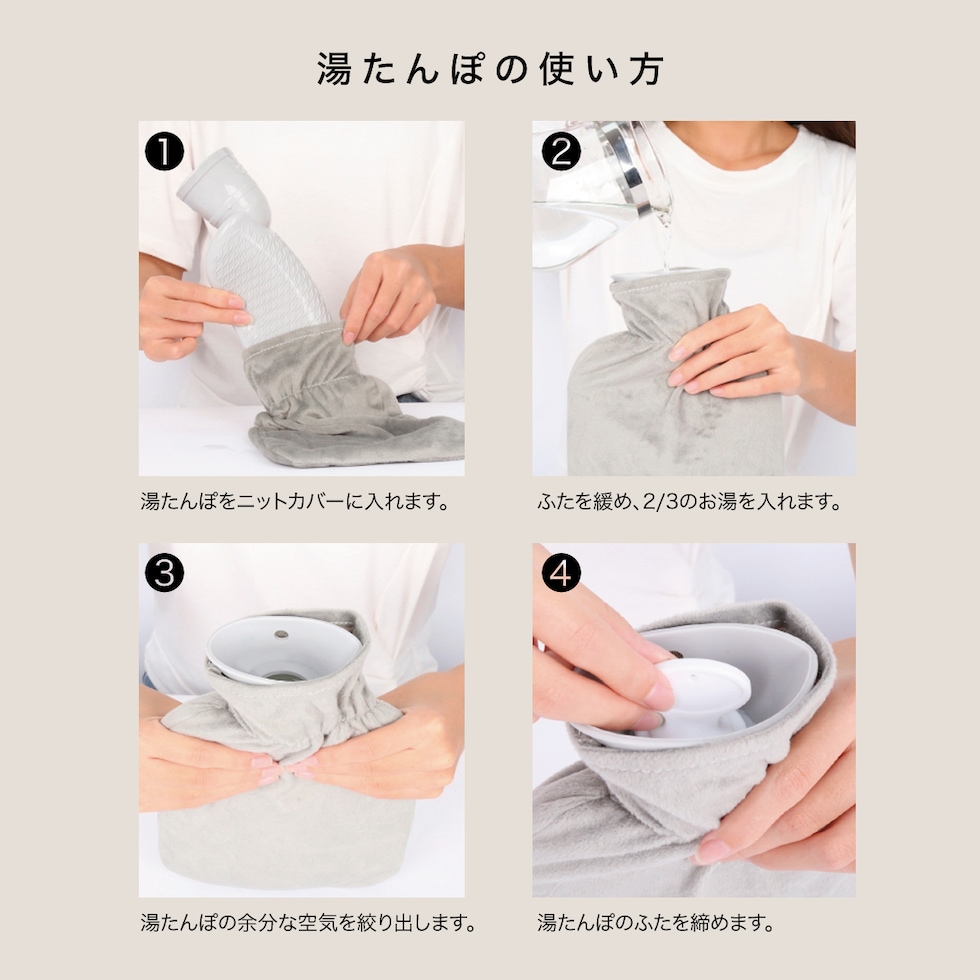 湯たんぽの使い方

❶

湯たんぽをニットカバーに入れます。

❷

ふたを緩め、2/3のお湯を入れます。

❸

湯たんぽの余分な空気を絞り出します。

❹

湯たんぽのふたを締めます。