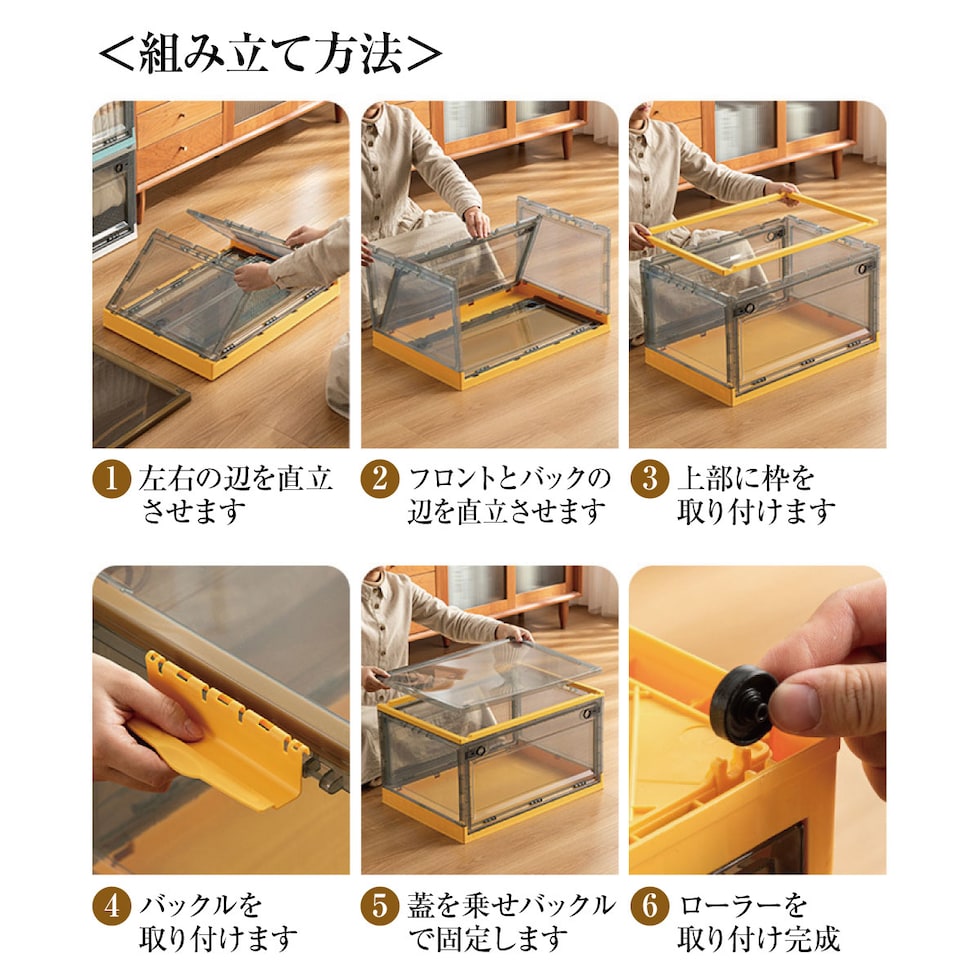 ＜組み立て方法＞

1 左右の辺を直立させます

2 フロントとバックの辺を直立させます

3 上部に枠を取り付けます

4 バックルを取り付けます

5 蓋を乗せバックルで固定します

6 ローラーを取り付け完成