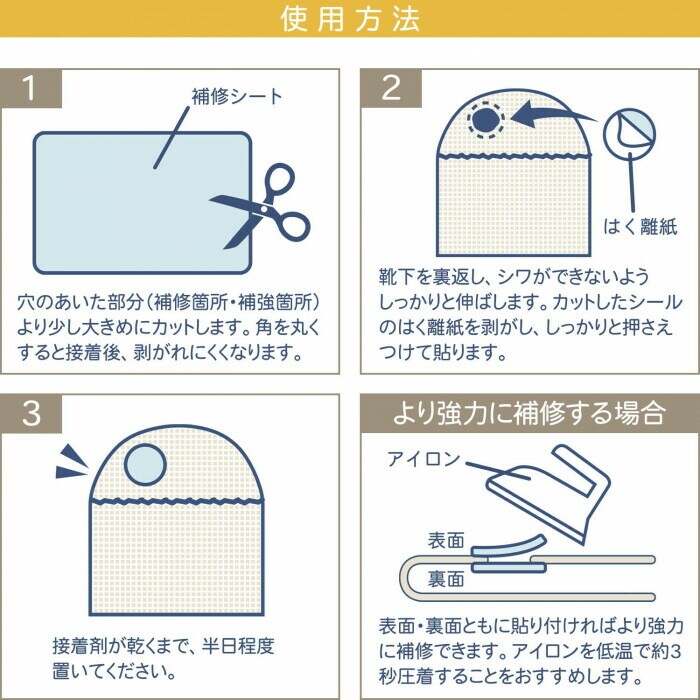 使用方法

1

補修シート

穴のあいた部分（補修箇所・補強箇所）より少し大きめにカットします。角を丸くすると接着後、剥がれにくくなります。

2

はく離紙

靴下を裏返し、シワができないようしっかりと伸ばします。カットしたシールのはく離紙を剥がし、しっかりと押さえつけて貼ります。

3

接着剤が乾くまで、半日程度置いてください。

より強力に補修する場合

アイロン

表面

裏面

表面・裏面ともに貼り付ければより強力に補修できます。アイロンを低温で約3秒圧着することをおすすめします。