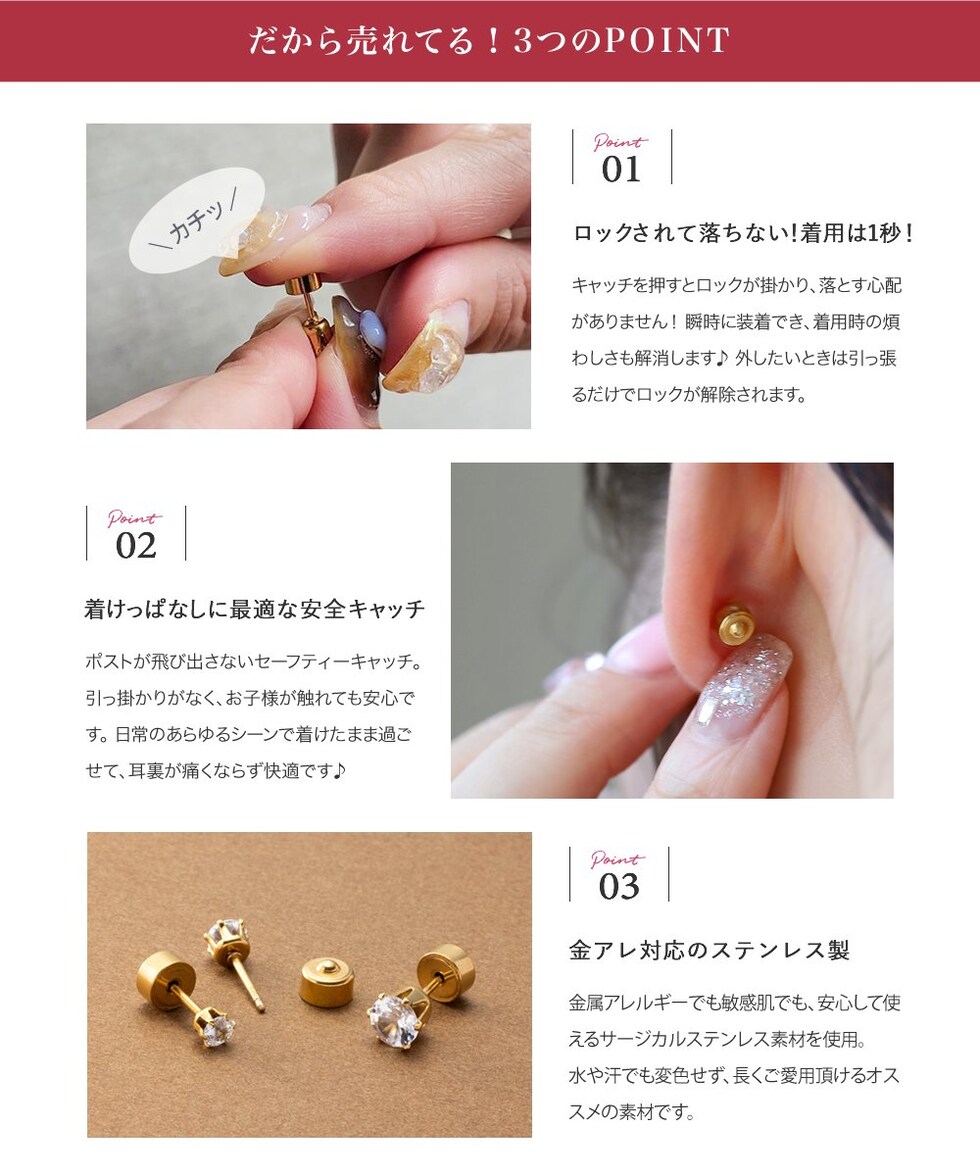 だから売れてる！3つのPOINT

＼カチッ／

Point
01

ロックされて落ちない!着用は1秒！

キャッチを押すとロックが掛かり、落とす心配がありません！ 瞬時に装着でき、着用時の煩わしさも解消します♪ 外したいときは引っ張るだけでロックが解除されます。

Point
02

着けっぱなしに最適な安全キャッチ

ポストが飛び出さないセーフティーキャッチ。引っ掛かりがなく、お子様が触れても安心です。日常のあらゆるシーンで着けたまま過ごせて、耳裏が痛くならず快適です♪

Point
03

金アレ対応のステンレス製

金属アレルギーでも敏感肌でも、安心して使えるサージカルステンレス素材を使用。
水や汗でも変色せず、長くご愛用頂けるオススメの素材です。