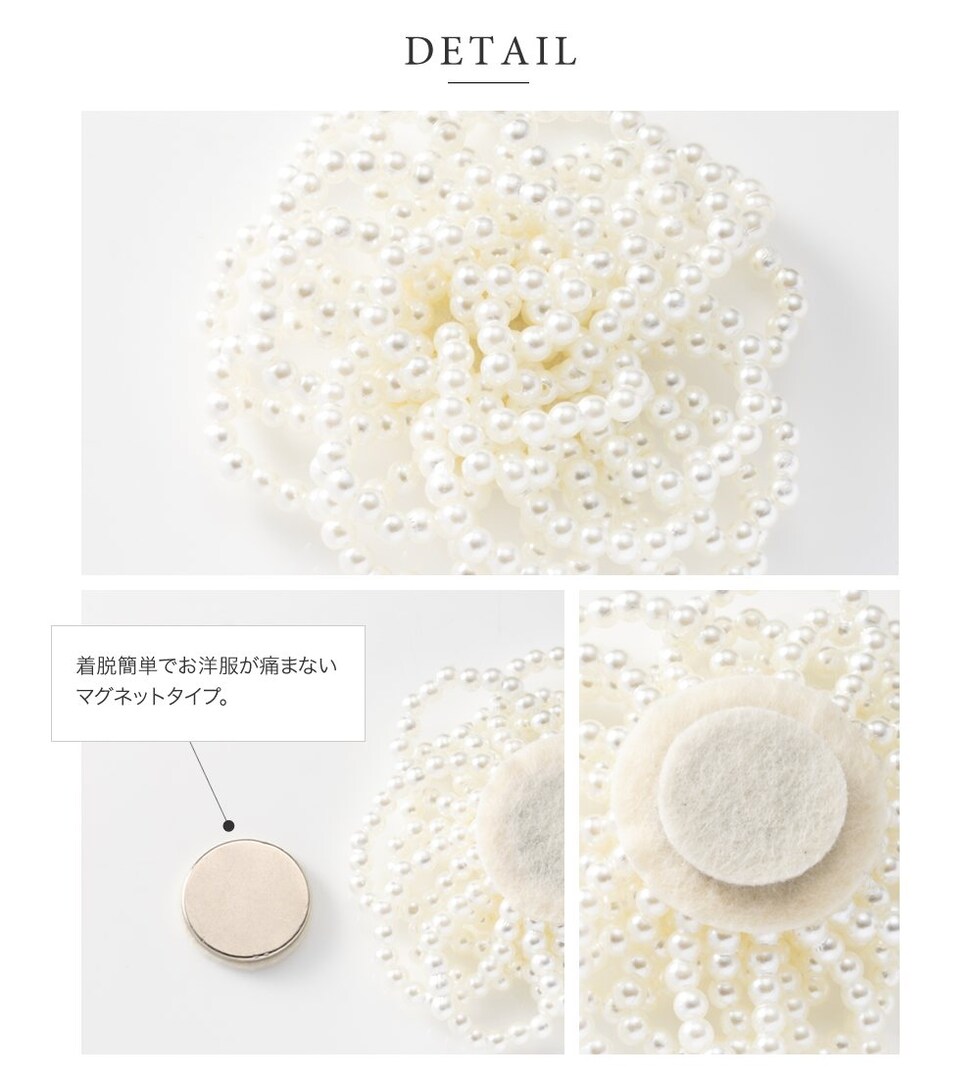 DETAIL

着脱簡単でお洋服が痛まない
マグネットタイプ。