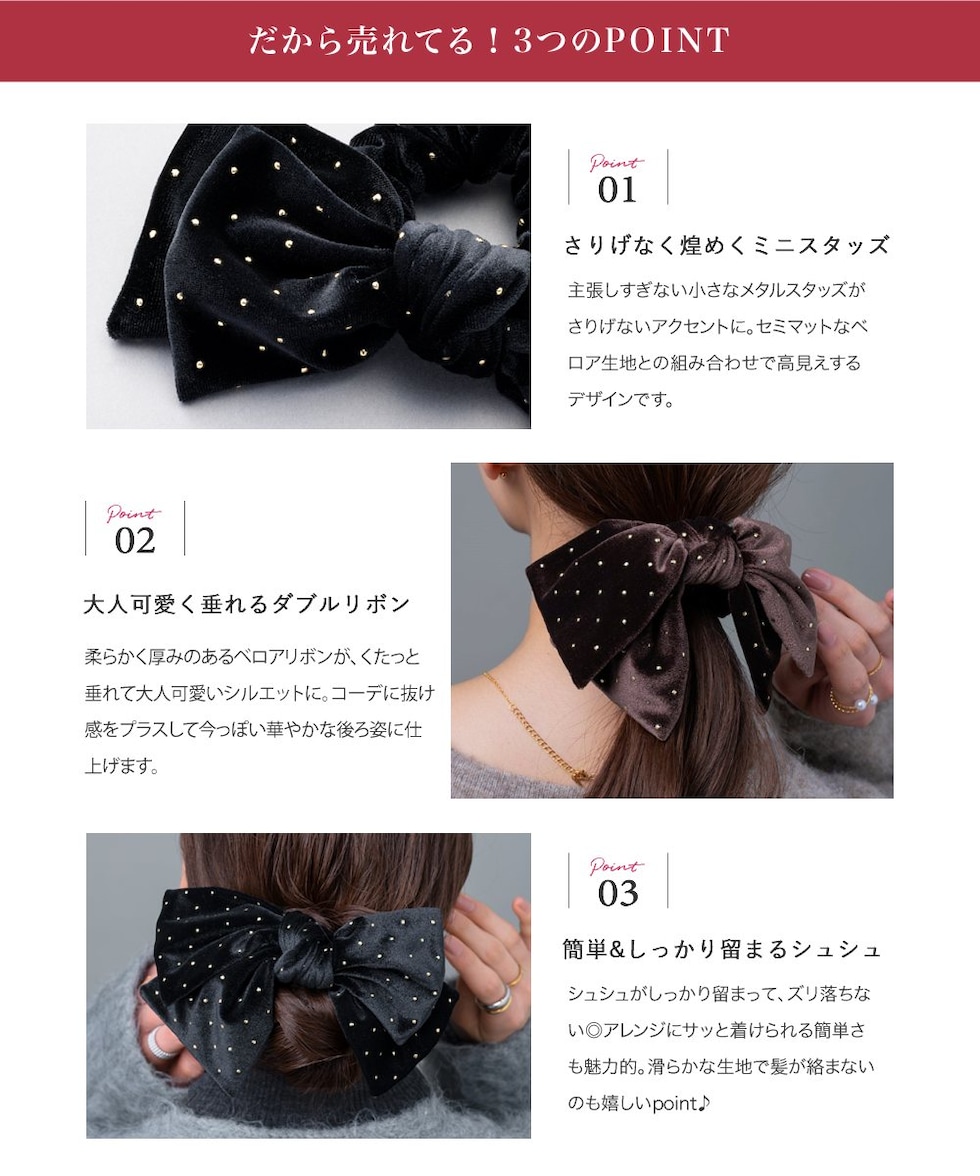 だから売れてる！3つのPOINT

Point
01

さりげなく煌めくミニスタッズ

主張しすぎない小さなメタルスタッズがさりげないアクセントに。セミマットなベロア生地との組み合わせで高見えするデザインです。

Point
02

大人可愛く垂れるダブルリボン

柔らかく厚みのあるベロアリボンが、くたっと垂れて大人可愛いシルエットに。コーデに抜け感をプラスして今っぽい華やかな後ろ姿に仕上げます。

Point
03

簡単&しっかり留まるシュシュ

シュシュがしっかり留まって、ズリ落ちない◎アレンジにサッと着けられる簡単さも魅力的。滑らかな生地で髪が絡まないのも嬉しいpoint♪