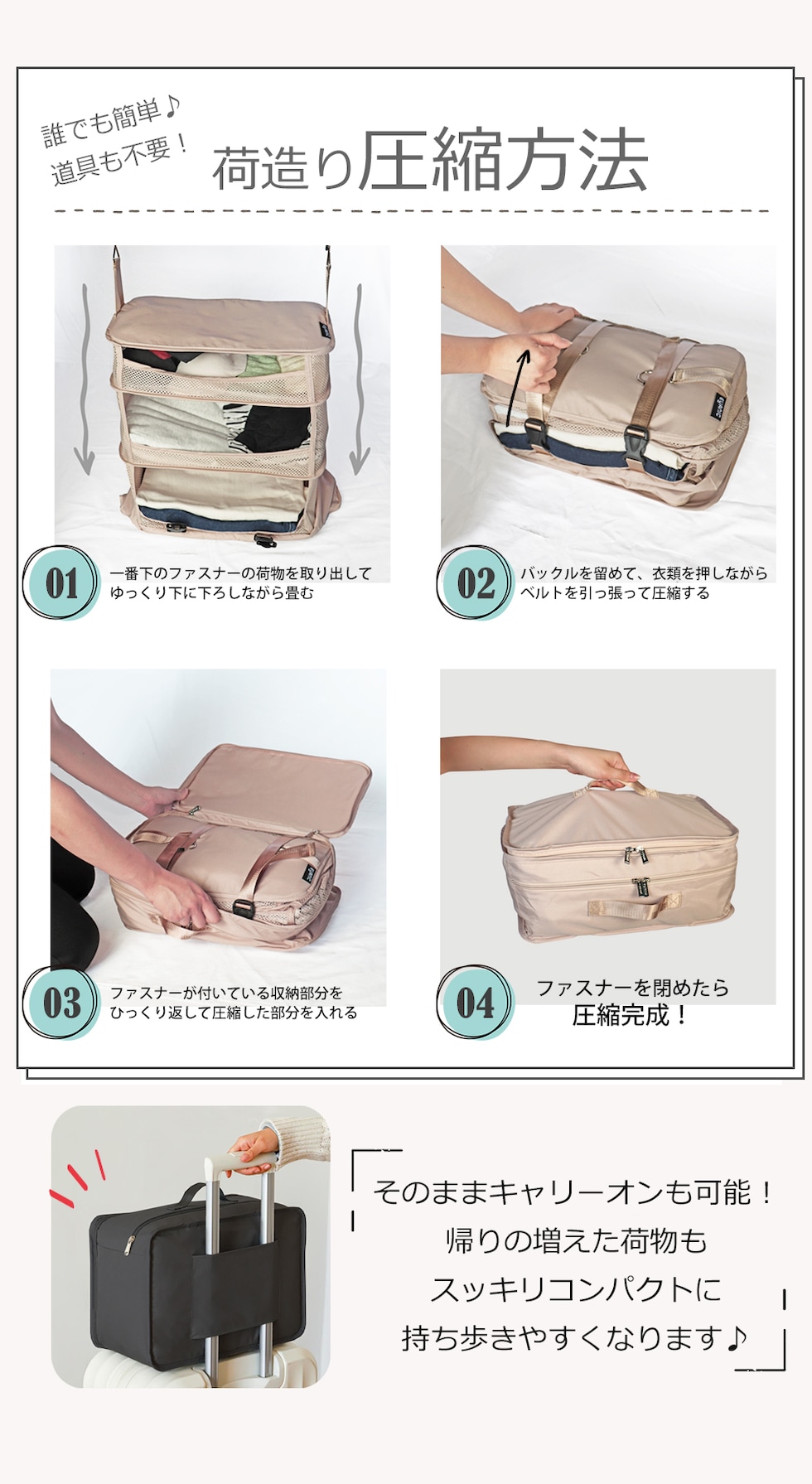 誰でも簡単♪
道具も不要！

荷造り圧縮方法

01
一番下のファスナーの荷物を取り出して
ゆっくり下に下ろしながら畳む

02
バックルを留めて、衣類を押しながら
ベルトを引っ張って圧縮する

03
ファスナーが付いている収納部分を
ひっくり返して圧縮した部分を入れる

04
ファスナーを閉めたら
圧縮完成！

そのままキャリーオンも可能！
帰りの増えた荷物も
スッキリコンパクトに
持ち歩きやすくなります♪