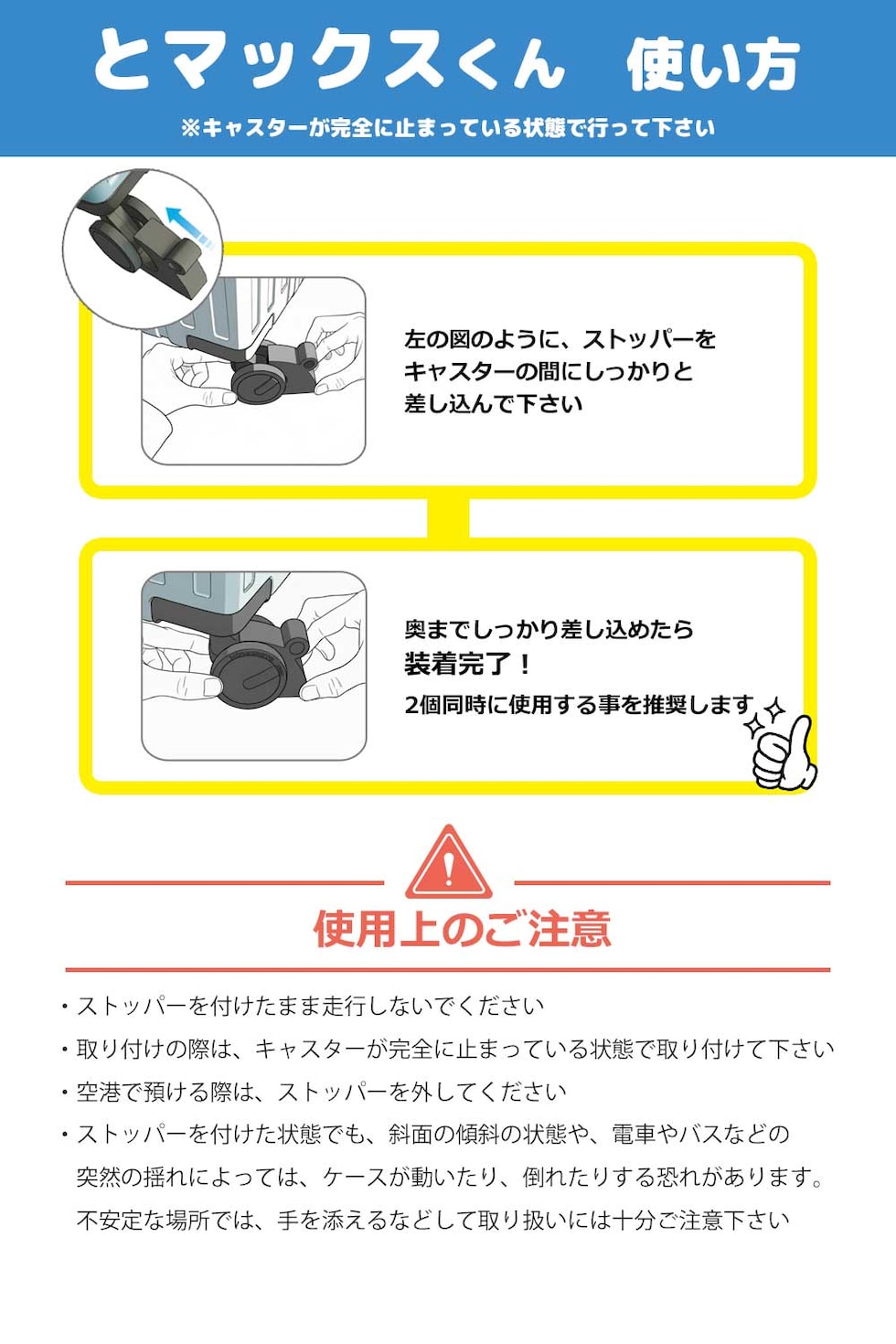 とマックスくん　使い方

※キャスターが完全に止まっている状態で行って下さい

左の図のように、ストッパーをキャスターの間にしっかりと差し込んで下さい

奥までしっかり差し込めたら
装着完了！
2個同時に使用する事を推奨します

使用上のご注意

・ストッパーを付けたまま走行しないでください
・取り付けの際は、キャスターが完全に止まっている状態で取り付けて下さい
・空港で預ける際は、ストッパーを外してください
・ストッパーを付けた状態でも、斜面の傾斜の状態や、電車やバスなどの突然の揺れによっては、ケースが動いたり、倒れたりする恐れがあります。不安定な場所では、手を添えるなどして取り扱いには十分ご注意下さい