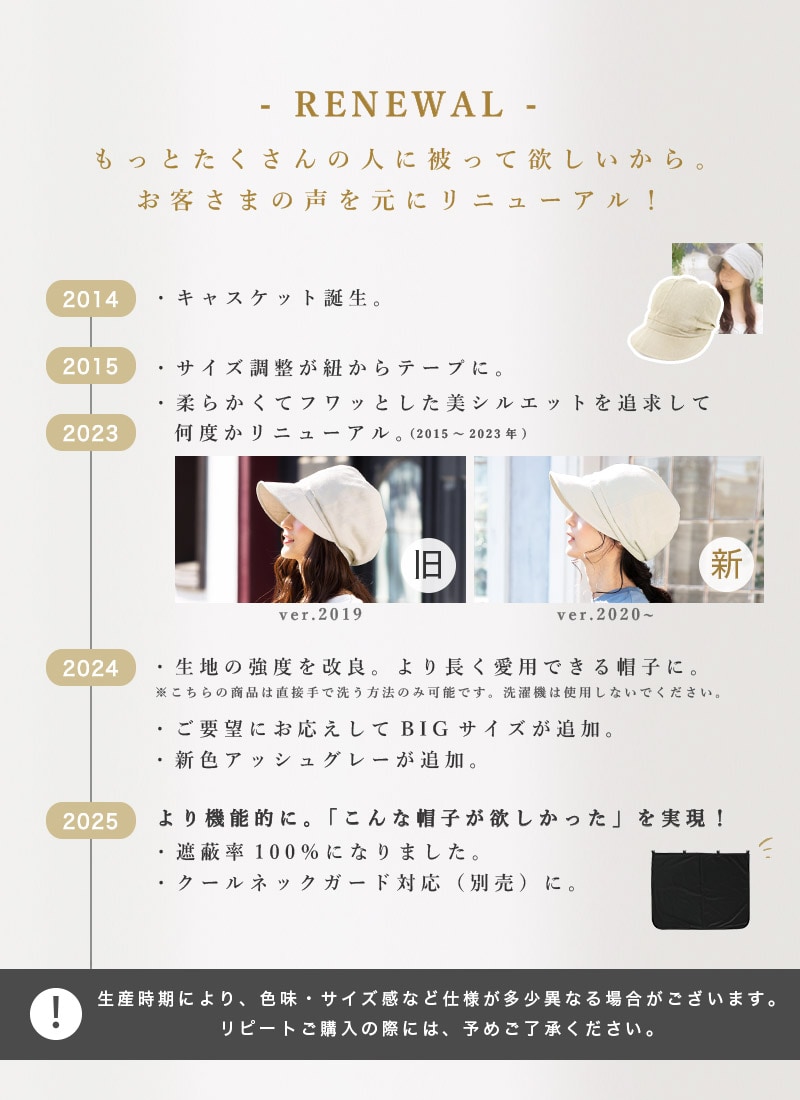 - RENEWAL -

もっとたくさんの人に被って欲しいから。
お客さまの声を元にリニューアル！

2014
・キャスケット誕生。

2015
・サイズ調整が紐からテープに。

2023
・柔らかくてフワッとした美シルエットを追求して何度かリニューアル。(2015～2023年)

旧
ver.2019

新
ver.2020~

2024
・生地の強度を改良。より長く愛用できる帽子に。
※こちらの商品は直接手で洗う方法のみ可能です。洗濯機は使用しないでください。
・ご要望にお応えしてBIGサイズが追加。
・新色アッシュグレーが追加。

2025
より機能的に。「こんな帽子が欲しかった」を実現！
・遮蔽率100%になりました。
・クールネックガード対応（別売）に。

!
生産時期により、色味・サイズ感など仕様が多少異なる場合がございます。
リピートご購入の際には、予めご了承ください。