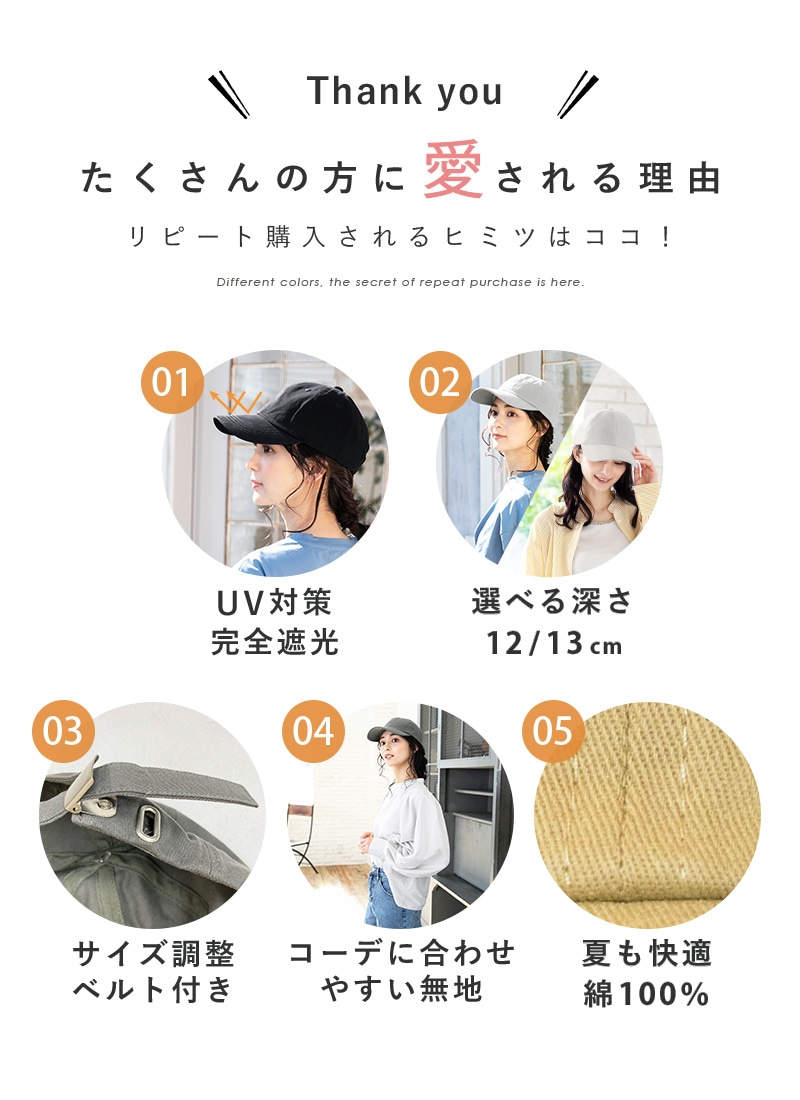 Thank you

たくさんの方に愛される理由

リピート購入されるヒミツはココ！

Different colors, the secret of repeat purchase is here.

01

UV対策
完全遮光

02

選べる深さ
12/13cm

03

サイズ調整
ベルト付き

04

コーデに合わせ
やすい無地

05

夏も快適
綿100%