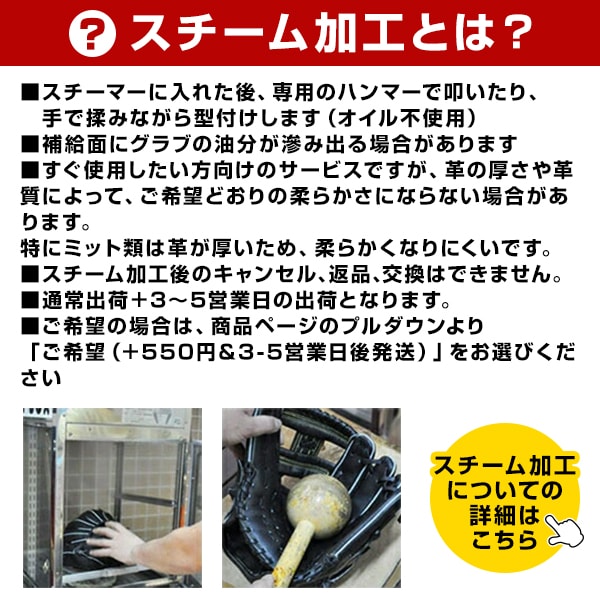 ? スチーム加工とは？

■スチーマーに入れた後、専用のハンマーで叩いたり、手で揉みながら型付けします（オイル不使用）
■補給面にグラブの油分が滲み出る場合があります
■すぐ使用したい方向けのサービスですが、革の厚さや革質によって、ご希望どおりの柔らかさにならない場合があります。
特にミット類は革が厚いため、柔らかくなりにくいです。
■スチーム加工後のキャンセル、返品、交換はできません。
■通常出荷＋3～5営業日の出荷となります。
■ご希望の場合は、商品ページのプルダウンより「ご希望（＋550円＆3-5営業日後発送）」をお選びください

スチーム加工についての詳細はこちら