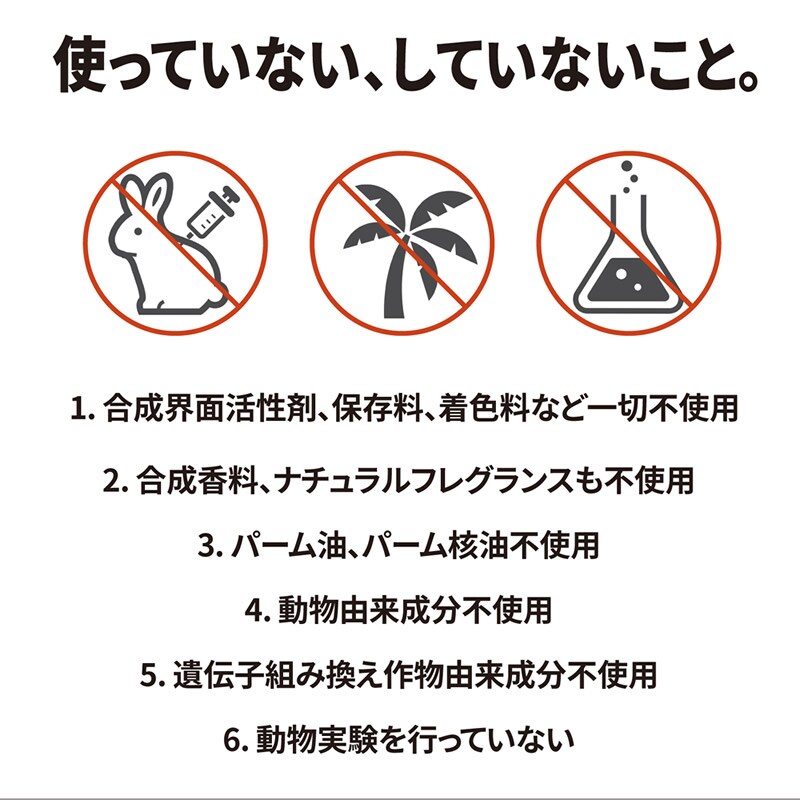 使っていない、していないこと。

1. 合成界面活性剤、保存料、着色料など一切不使用

2. 合成香料、ナチュラルフレグランスも不使用

3. パーム油、パーム核油不使用

4. 動物由来成分不使用

5. 遺伝子組み換え作物由来成分不使用

6. 動物実験を行っていない