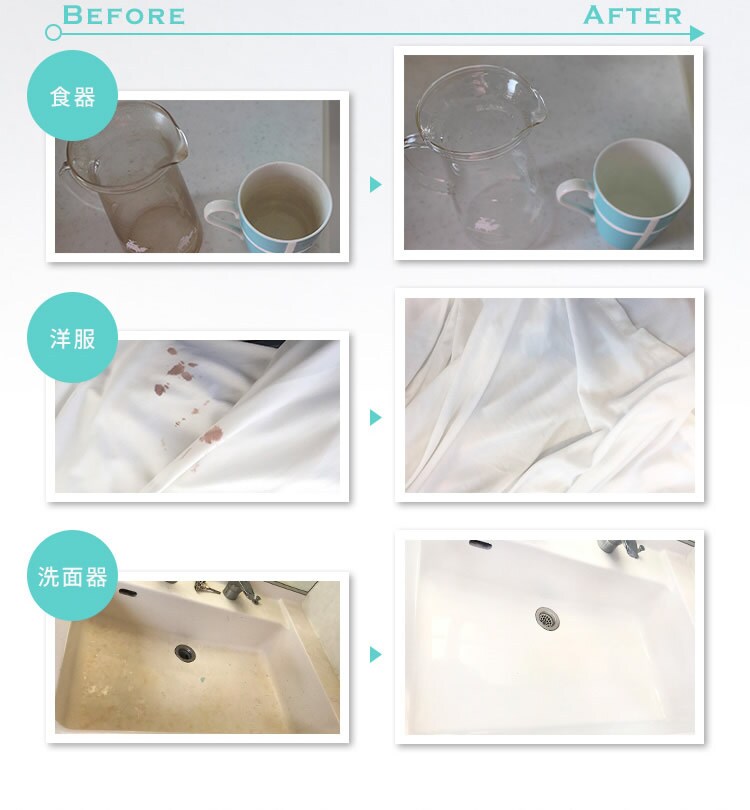 BEFORE

AFTER

食器

洋服

洗面器