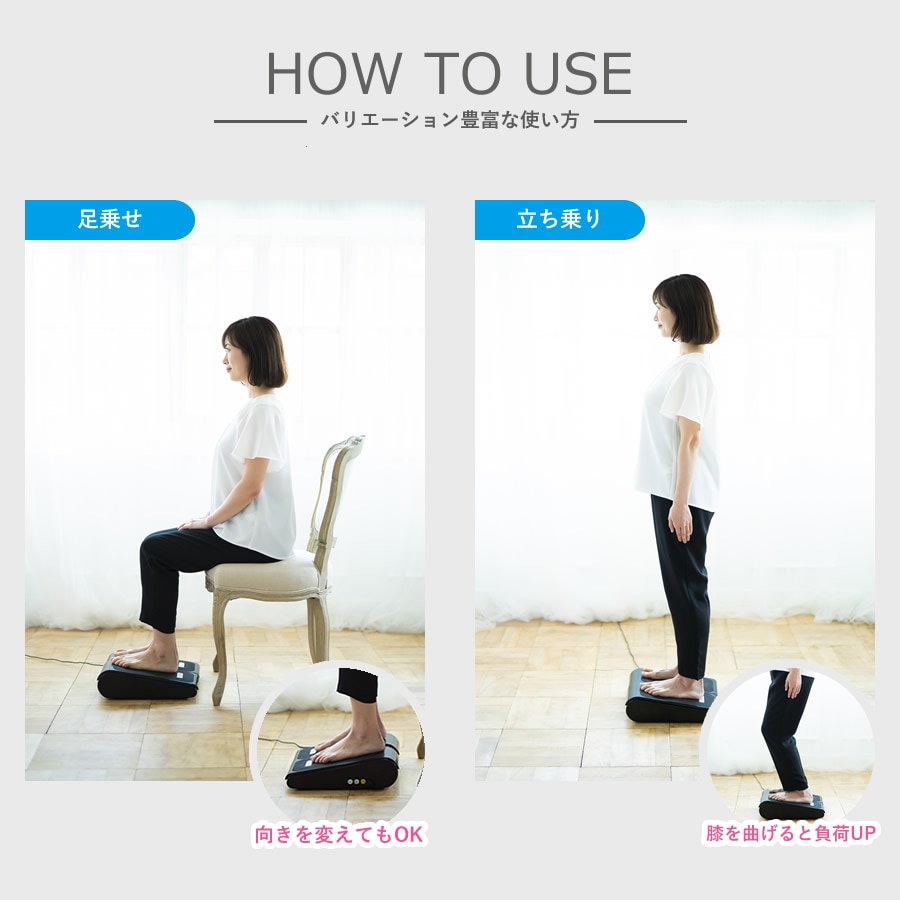 HOW TO USE

バリエーション豊富な使い方

足乗せ

向きを変えてもOK

立ち乗り

膝を曲げると負荷UP