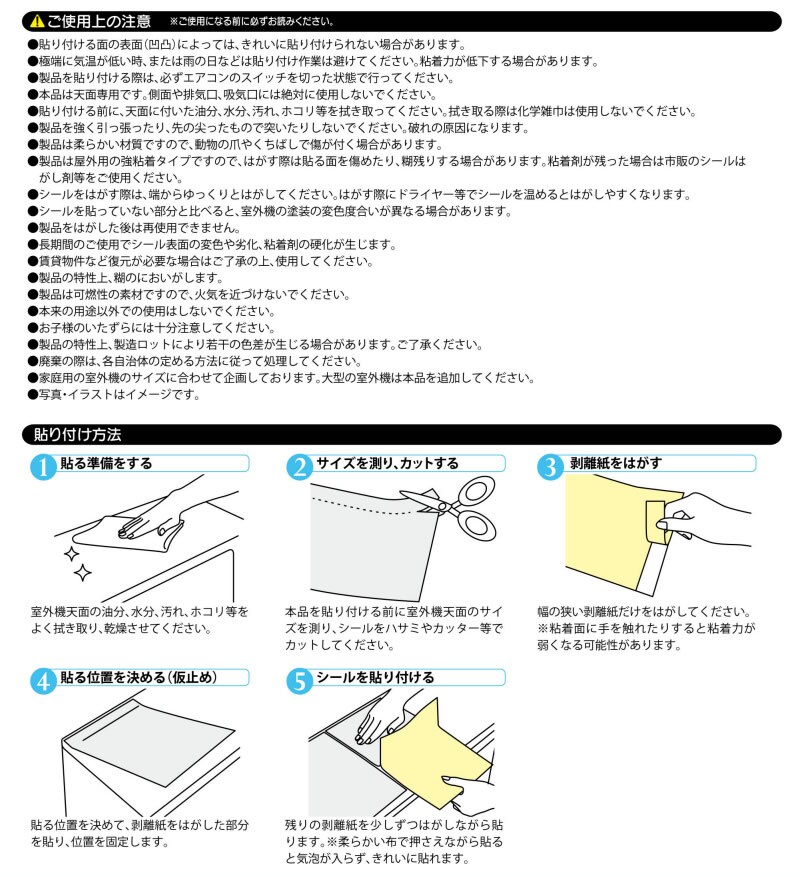 ご使用上の注意 ※ご使用になる前に必ずお読みください。

●貼り付ける面の表面(凹凸)によっては、きれいに貼り付けられない場合があります。
●極端に気温が低い時、または雨の日などは貼り付け作業は避けてください。粘着力が低下する場合があります。
●製品を貼り付ける際は、必ずエアコンのスイッチを切った状態で行ってください。
●本品は天面専用です。側面や排気口、吸気口には絶対に使用しないでください。
●貼り付ける前に、天面に付いた油分、水分、汚れ、ホコリ等を拭き取ってください。拭き取る際は化学雑巾は使用しないでください。
●製品を強く引っ張ったり、先の尖ったもので突いたりしないでください。破れの原因になります。
●製品は柔らかい材質ですので、動物の爪やくちばしで傷が付く場合があります。
●製品は屋外用の強粘着タイプですので、はがす際は貼る面を傷めたり、糊残りする場合があります。粘着剤が残った場合は市販のシールはがし剤等をご使用ください。
●シールをはがす際は、端からゆっくりとはがしてください。はがす際にドライヤー等でシールを温めるとはがしやすくなります。
●シールを貼っていない部分と比べると、室外機の塗装の変色度合いが異なる場合があります。
●製品をはがした後は再使用できません。
●長期間のご使用でシール表面の変色や劣化、粘着剤の硬化が生じます。
●賃貸物件など復元が必要な場合はご了承の上、使用してください。
●製品の特性上、糊のにおいがします。
●製品は可燃性の素材ですので、火気を近づけないでください。
●本来の用途以外での使用はしないでください。
●お子様のいたずらには十分注意してください。
●製品の特性上、製造ロットにより若干の色差が生じる場合があります。ご了承ください。
●廃棄の際は、各自治体の定める方法に従って処理してください。
●家庭用の室外機のサイズに合わせて企画しております。大型の室外機は本品を追加してください。
●写真・イラストはイメージです。

貼り付け方法

1 貼る準備をする
室外機天面の油分、水分、汚れ、ホコリ等をよく拭き取り、乾燥させてください。

2 サイズを測り、カットする
本品を貼り付ける前に室外機天面のサイズを測り、シールをハサミやカッター等でカットしてください。

3 剥離紙をはがす
幅の狭い剥離紙だけをはがしてください。
※粘着面に手を触れたりすると粘着力が弱くなる可能性があります。

4 貼る位置を決める(仮止め)
貼る位置を決めて、剥離紙をはがした部分を貼り、位置を固定します。

5 シールを貼り付ける
残りの剥離紙を少しずつはがしながら貼ります。※柔らかい布で押さえながら貼ると気泡が入らず、きれいに貼れます。