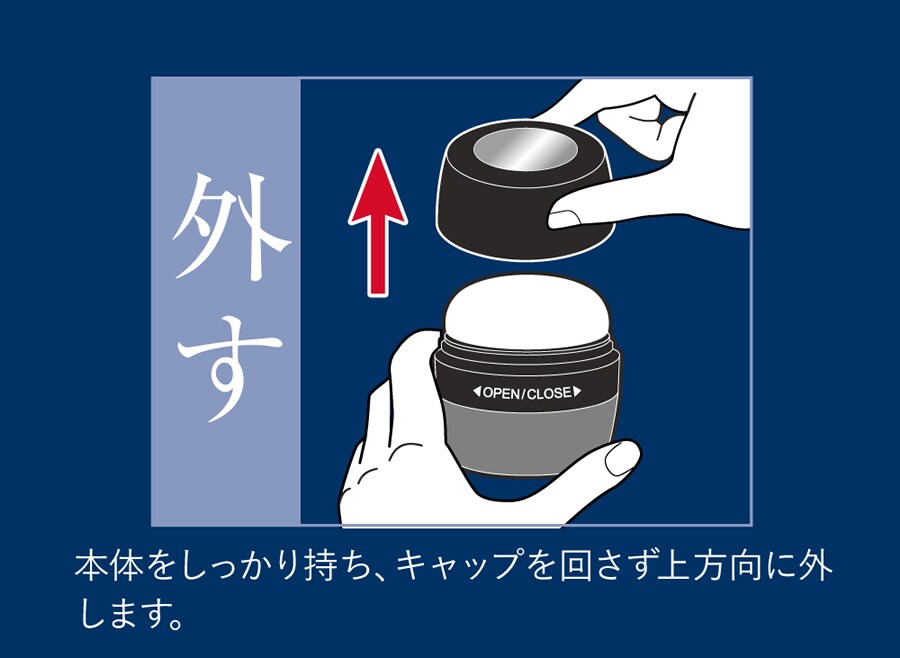 外す

◀OPEN/CLOSE▶

本体をしっかり持ち、キャップを回さず上方向に外します。