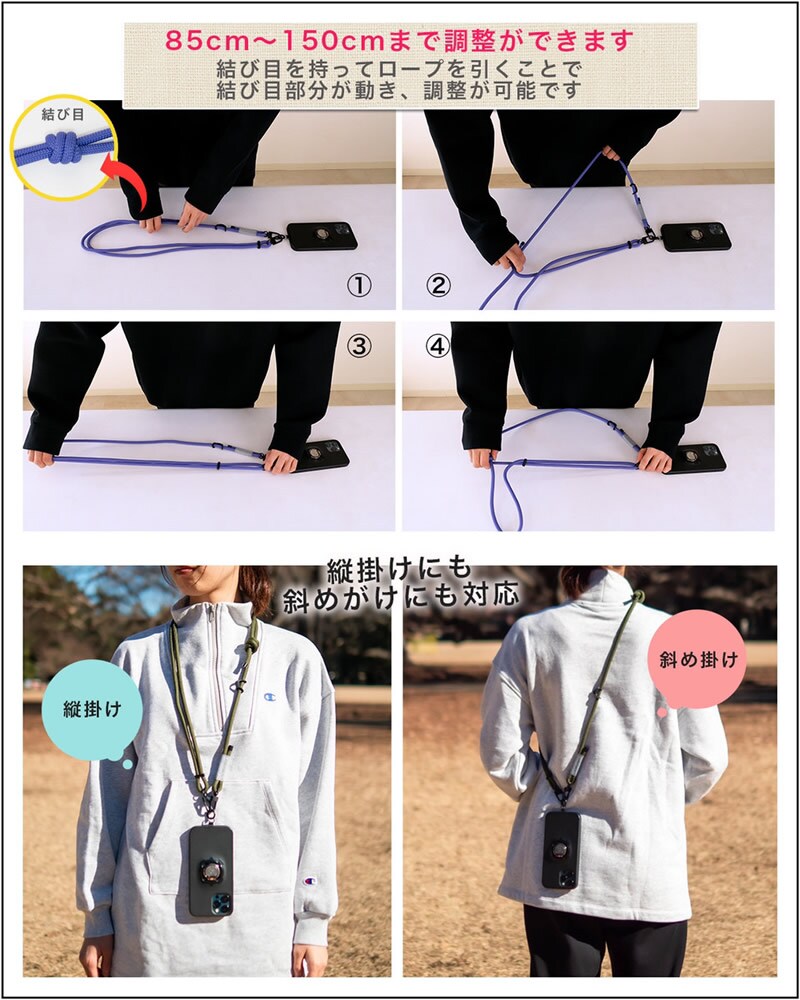 85cm〜150cmまで調整ができます
結び目を持ってロープを引くことで
結び目部分が動き、調整が可能です

結び目

①

②

③

④

縦掛けにも
斜めがけにも対応

縦掛け

斜め掛け