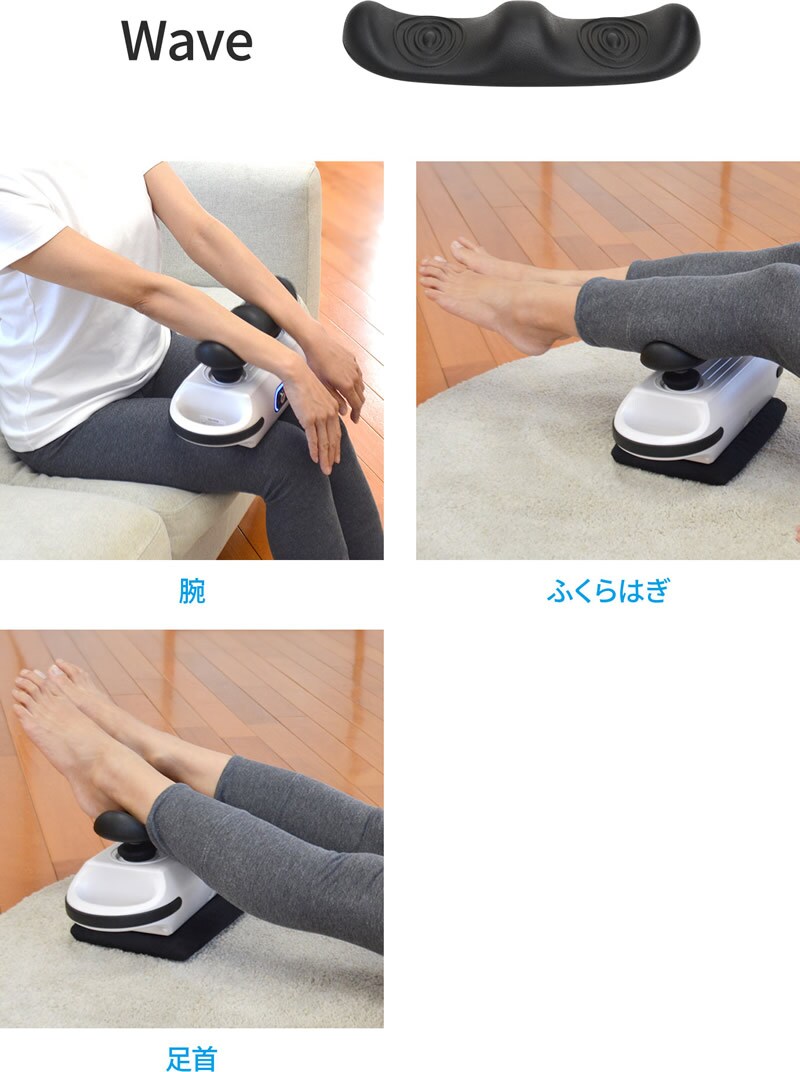 Wave

腕

ふくらはぎ

足首