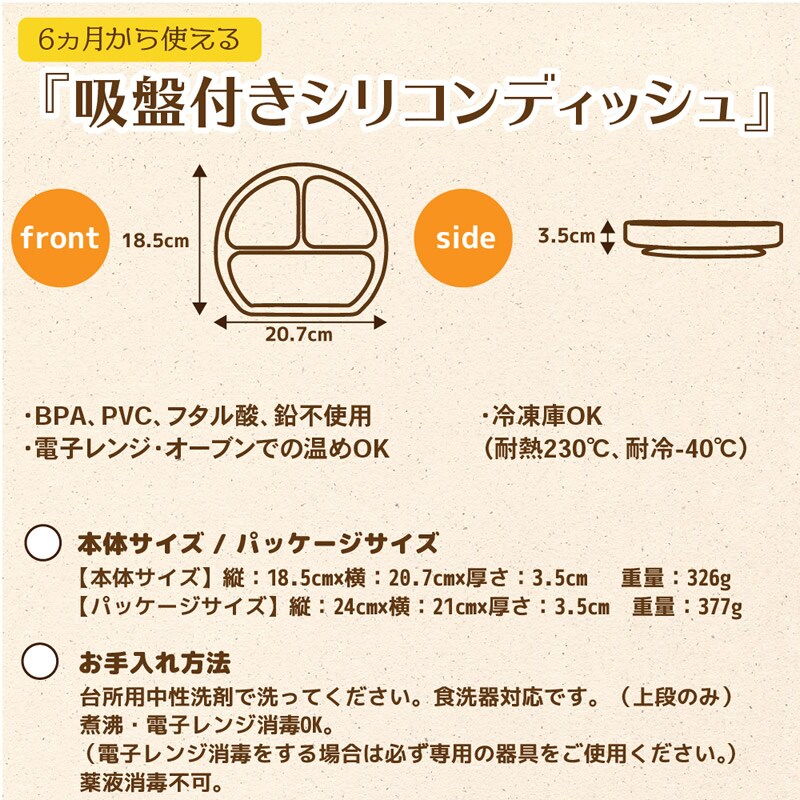 6ヵ月から使える

『吸盤付きシリコンディッシュ』

front

18.5cm

20.7cm

side

3.5cm

・BPA、PVC、フタル酸、鉛不使用
・電子レンジ・オーブンでの温めOK

・冷凍庫OK
（耐熱230℃、耐冷-40℃）

本体サイズ / パッケージサイズ
【本体サイズ】縦：18.5cm×横：20.7cm×厚さ：3.5cm　重量：326g
【パッケージサイズ】縦：24cm×横：21cm×厚さ：3.5cm　重量：377g

お手入れ方法
台所用中性洗剤で洗ってください。食洗器対応です。（上段のみ）
煮沸・電子レンジ消毒OK。
（電子レンジ消毒をする場合は必ず専用の器具をご使用ください。）
薬液消毒不可。