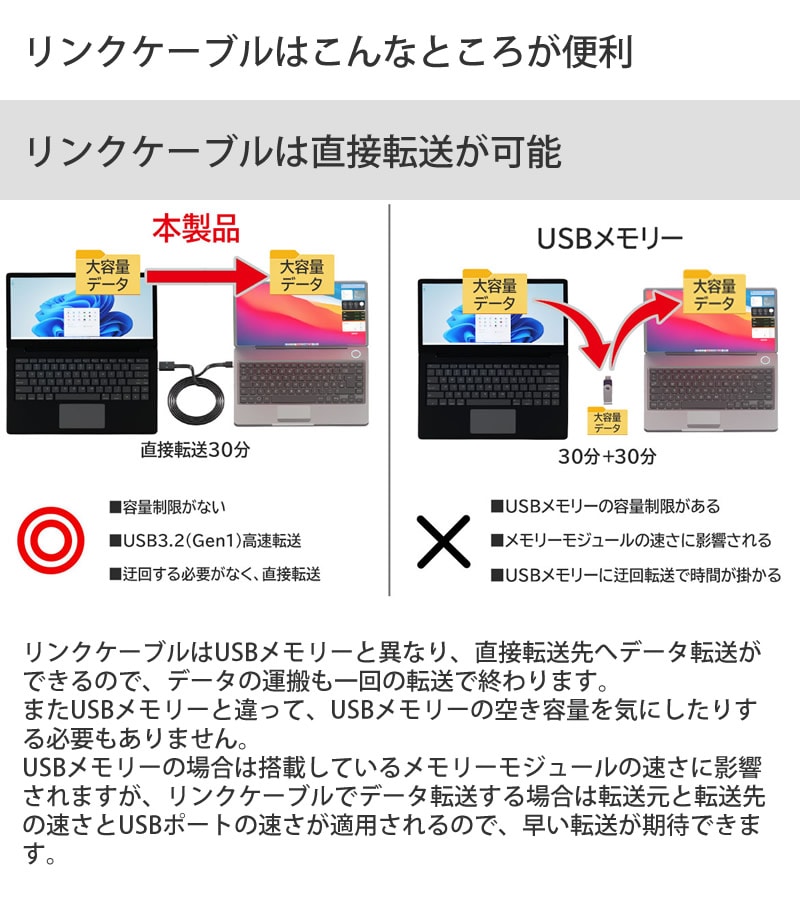 リンクケーブルはこんなところが便利

リンクケーブルは直接転送が可能

本製品

大容量データ

大容量データ

直接転送30分

■容量制限がない

■USB3.2(Gen1)高速転送

■迂回する必要がなく、直接転送

USBメモリー

大容量データ

大容量データ

大容量データ

30分+30分

■USBメモリーの容量制限がある

■メモリーモジュールの速さに影響される

■USBメモリーに迂回転送で時間が掛かる

リンクケーブルはUSBメモリーと異なり、直接転送先へデータ転送ができるので、データの運搬も一回の転送で終わります。
またUSBメモリーと違って、USBメモリーの空き容量を気にしたりする必要もありません。
USBメモリーの場合は搭載しているメモリーモジュールの速さに影響されますが、リンクケーブルでデータ転送する場合は転送元と転送先の速さとUSBポートの速さが適用されるので、早い転送が期待できます。