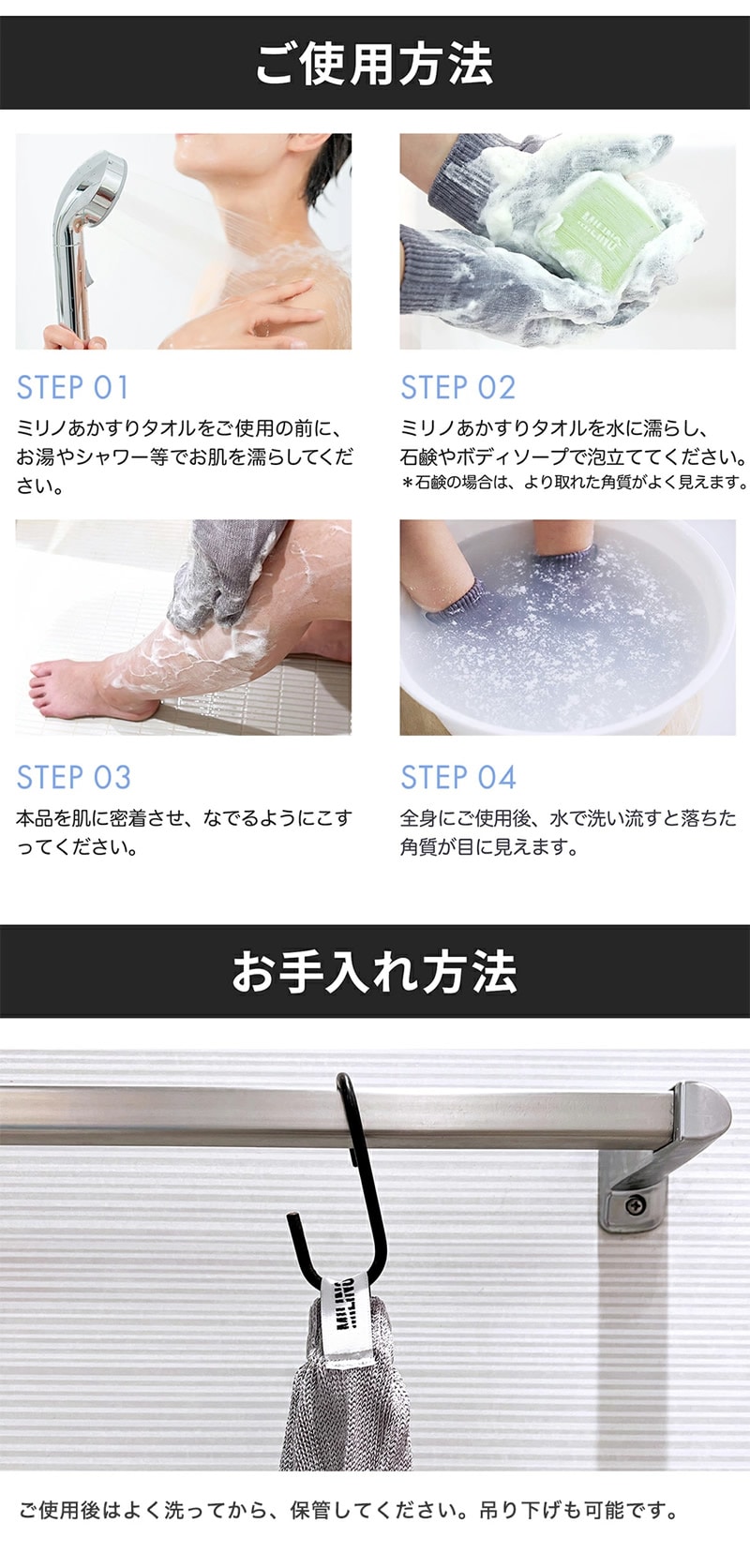 ご使用方法

STEP 01
ミリノあかすりタオルをご使用の前に、お湯やシャワー等でお肌を濡らしてください。

STEP 02
ミリノあかすりタオルを水に濡らし、石鹸やボディソープで泡立ててください。
＊石鹸の場合は、より取れた角質がよく見えます。

STEP 03
本品を肌に密着させ、なでるようにこすってください。

STEP 04
全身にご使用後、水で洗い流すと落ちた角質が目に見えます。

お手入れ方法

MILINO

ご使用後はよく洗ってから、保管してください。吊り下げも可能です。