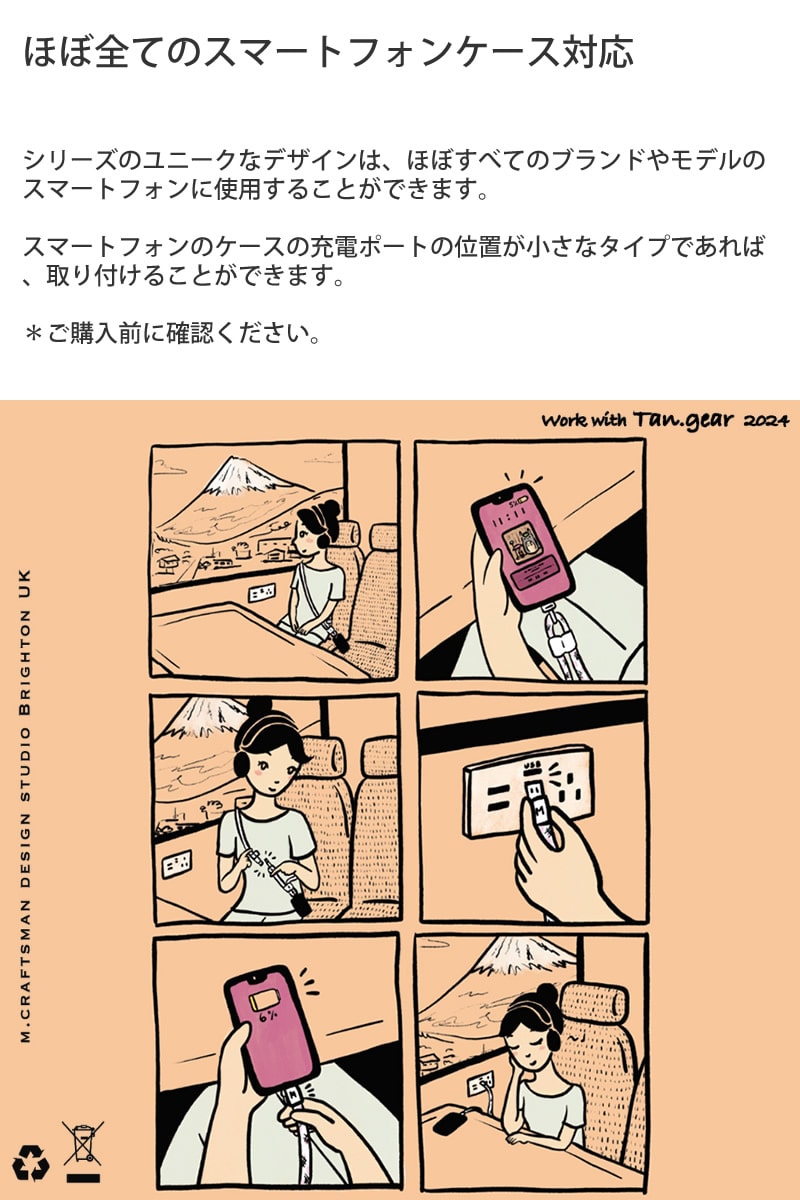 ほぼ全てのスマートフォンケース対応

シリーズのユニークなデザインは、ほぼすべてのブランドやモデルのスマートフォンに使用することができます。

スマートフォンのケースの充電ポートの位置が小さなタイプであれば、取り付けることができます。

＊ご購入前に確認ください。

Work with Tan.gear 2024

M.CRAFTSMAN DESIGN STUDIO BRIGHTON UK

6%