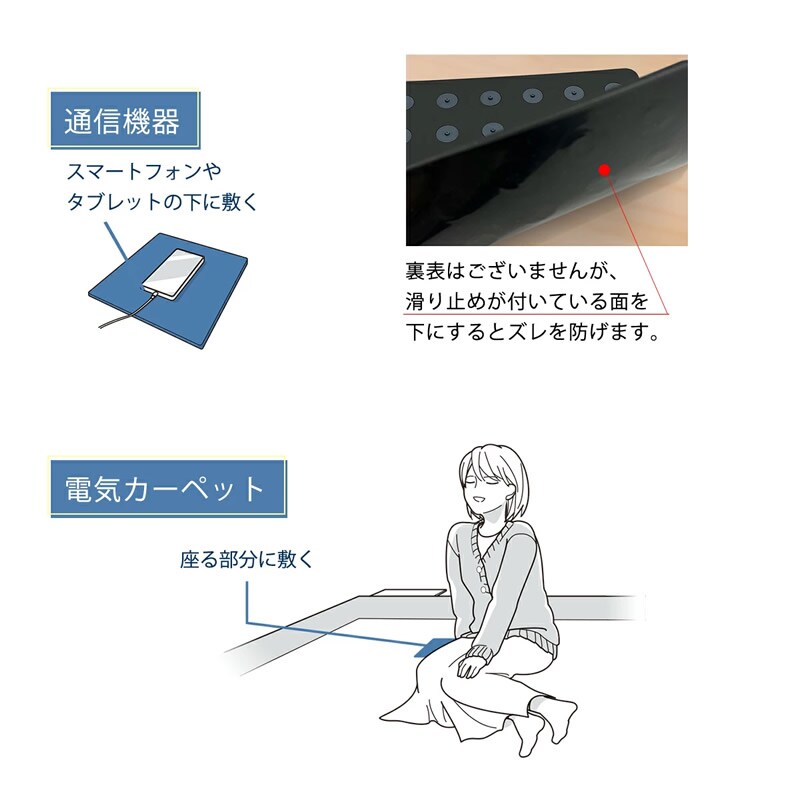 通信機器

スマートフォンや
タブレットの下に敷く

裏表はございませんが、
滑り止めが付いている面を
下にするとズレを防げます。

電気カーペット

座る部分に敷く