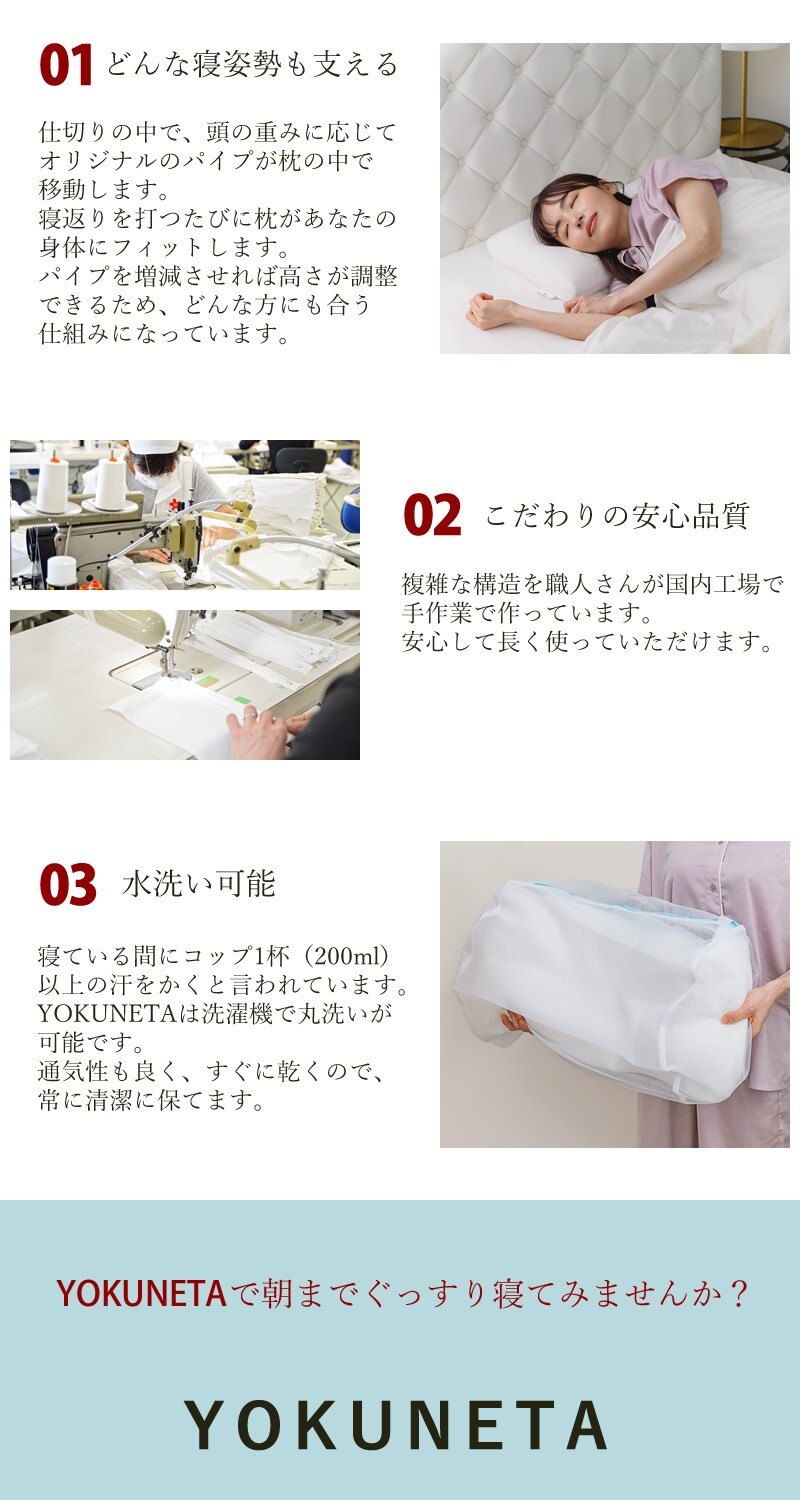 01 どんな寝姿勢も支える

仕切りの中で、頭の重みに応じてオリジナルのパイプが枕の中で移動します。
寝返りを打つたびに枕があなたの身体にフィットします。
パイプを増減させれば高さが調整できるため、どんな方にも合う仕組みになっています。

02 こだわりの安心品質

複雑な構造を職人さんが国内工場で手作業で作っています。
安心して長く使っていただけます。

03 水洗い可能

寝ている間にコップ1杯（200ml）以上の汗をかくと言われています。
YOKUNETAは洗濯機で丸洗いが可能です。
通気性も良く、すぐに乾くので、常に清潔に保てます。

YOKUNETAで朝までぐっすり寝てみませんか？

YOKUNETA