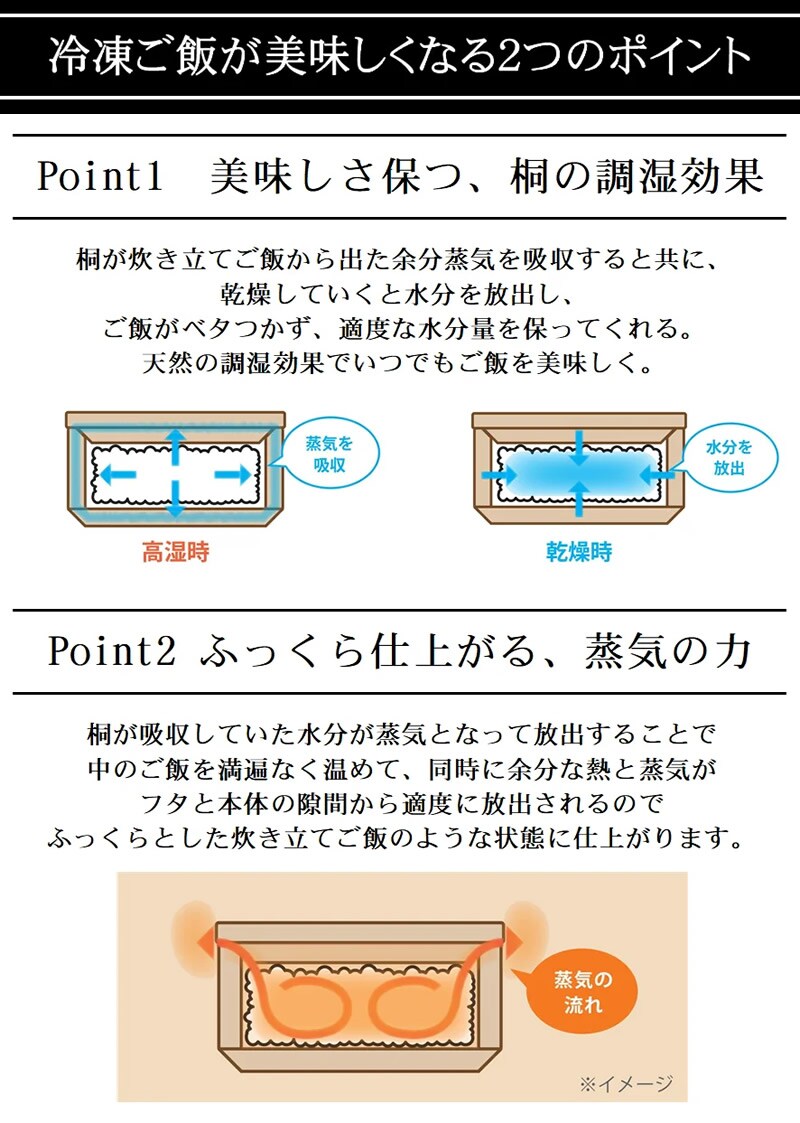 冷凍ご飯が美味しくなる2つのポイント

Point1　美味しさ保つ、桐の調湿効果

桐が炊き立てご飯から出た余分蒸気を吸収すると共に、
乾燥していくと水分を放出し、
ご飯がベタつかず、適度な水分量を保ってくれる。
天然の調湿効果でいつでもご飯を美味しく。

蒸気を吸収

高湿時

水分を放出

乾燥時

Point2 ふっくら仕上がる、蒸気の力

桐が吸収していた水分が蒸気となって放出することで
中のご飯を満遍なく温めて、同時に余分な熱と蒸気が
フタと本体の隙間から適度に放出されるので
ふっくらとした炊き立てご飯のような状態に仕上がります。

蒸気の流れ

※イメージ