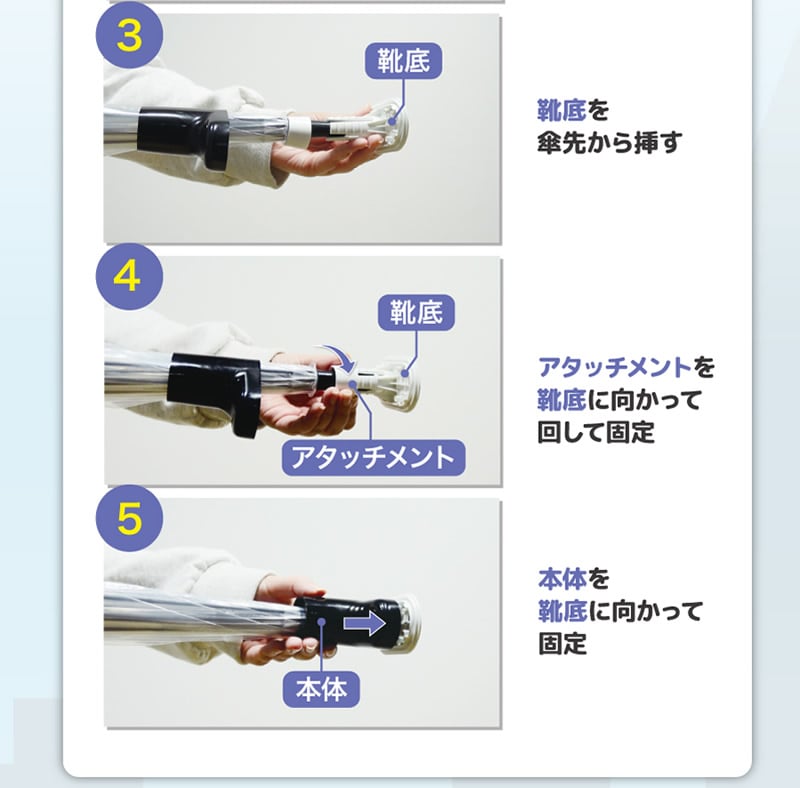 3

靴底

靴底を
傘先から挿す

4

靴底

アタッチメント

アタッチメントを
靴底に向かって
回して固定

5

本体

本体を
靴底に向かって
固定