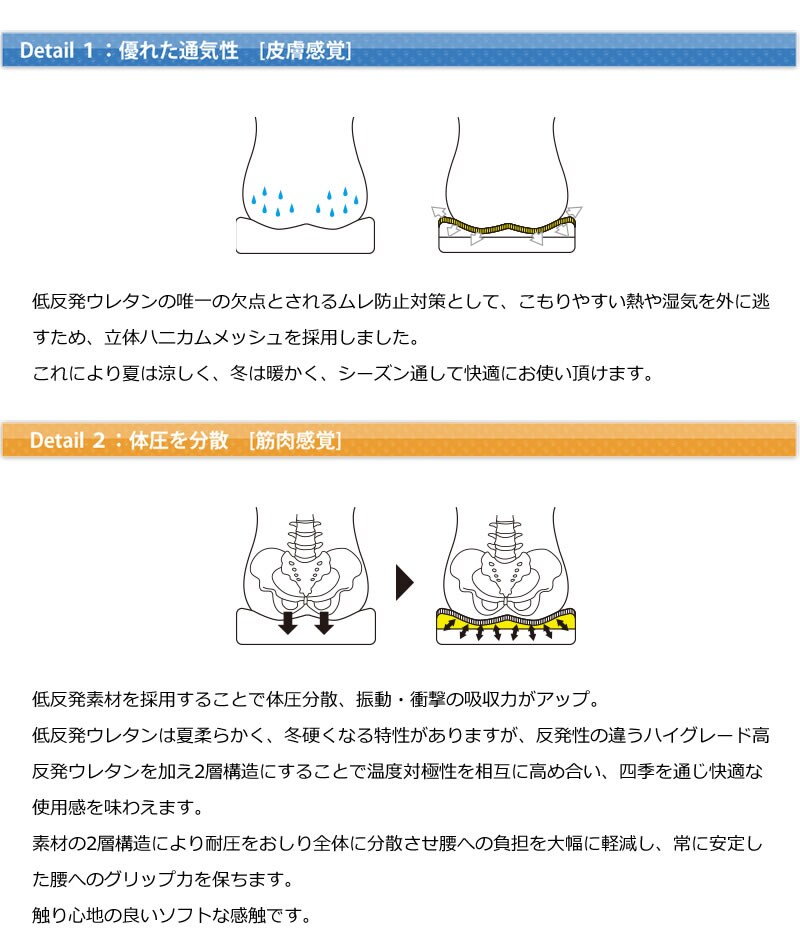 Detail 1：優れた通気性 ［皮膚感覚］

低反発ウレタンの唯一の欠点とされるムレ防止対策として、こもりやすい熱や湿気を外に逃すため、立体ハニカムメッシュを採用しました。
これにより夏は涼しく、冬は暖かく、シーズン通して快適にお使い頂けます。

Detail 2：体圧を分散 ［筋肉感覚］

低反発素材を採用することで体圧分散、振動・衝撃の吸収力がアップ。
低反発ウレタンは夏柔らかく、冬硬くなる特性がありますが、反発性の違うハイグレード高反発ウレタンを加え2層構造にすることで温度対極性を相互に高め合い、四季を通じ快適な使用感を味わえます。
素材の2層構造により耐圧をおしり全体に分散させ腰への負担を大幅に軽減し、常に安定した腰へのグリップ力を保ちます。
触り心地の良いソフトな感触です。