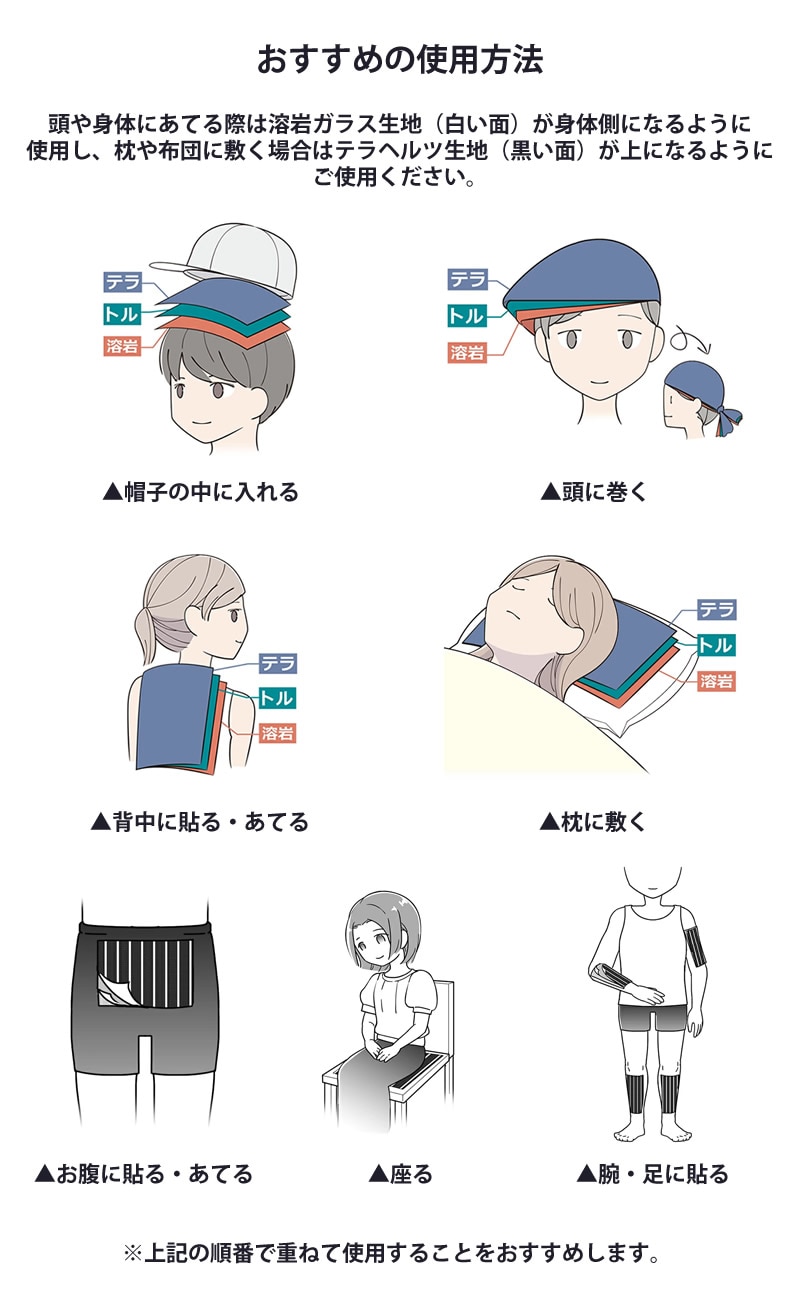 おすすめの使用方法

頭や身体にあてる際は溶岩ガラス生地（白い面）が身体側になるように使用し、枕や布団に敷く場合はテラヘルツ生地（黒い面）が上になるようにご使用ください。

テラ
トル
溶岩

▲帽子の中に入れる

テラ
トル
溶岩

▲頭に巻く

テラ
トル
溶岩

▲背中に貼る・あてる

テラ
トル
溶岩

▲枕に敷く

▲お腹に貼る・あてる

▲座る

▲腕・足に貼る

※上記の順番で重ねて使用することをおすすめします。