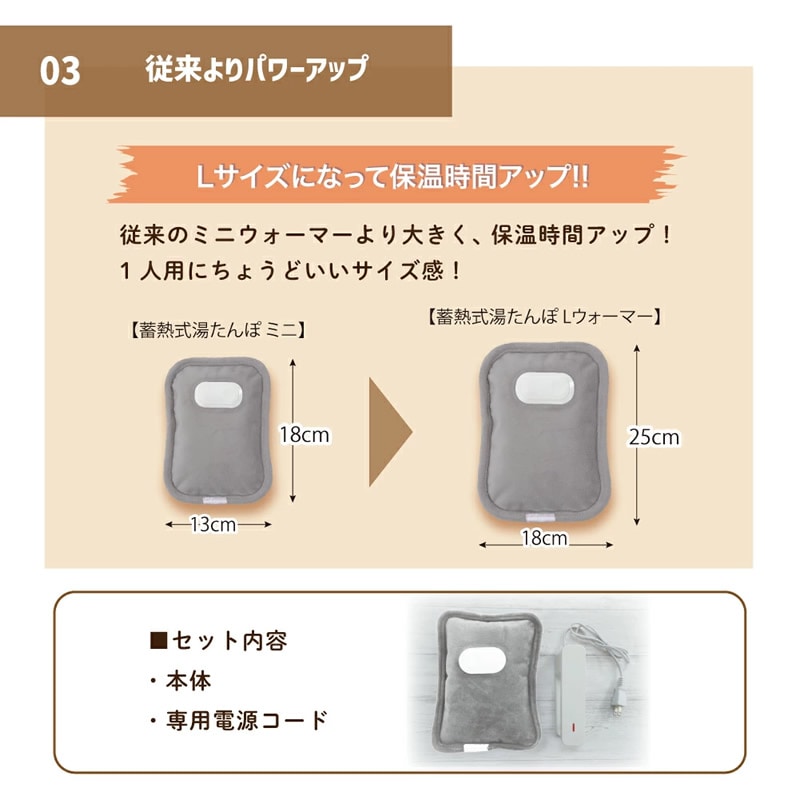 03 従来よりパワーアップ

Lサイズになって保温時間アップ!!

従来のミニウォーマーより大きく、保温時間アップ！
１人用にちょうどいいサイズ感！

【蓄熱式湯たんぽ ミニ】

18cm

13cm

【蓄熱式湯たんぽ Lウォーマー】

25cm

18cm

■セット内容
・本体
・専用電源コード