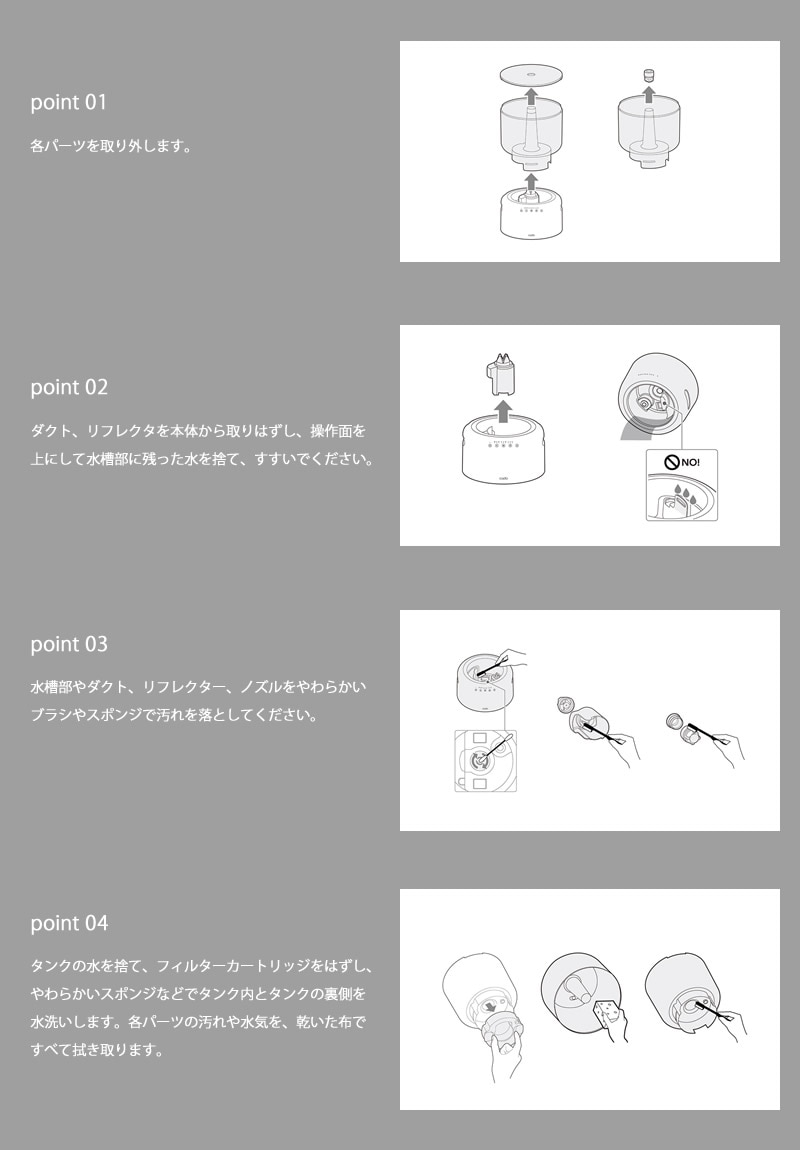 point 01

各パーツを取り外します。

point 02

ダクト、リフレクタを本体から取りはずし、操作面を上にして水槽部に残った水を捨て、すすいでください。

NO!

point 03

水槽部やダクト、リフレクター、ノズルをやわらかいブラシやスポンジで汚れを落としてください。

point 04

タンクの水を捨て、フィルターカートリッジをはずし、やわらかいスポンジなどでタンク内とタンクの裏側を水洗いします。各パーツの汚れや水気を、乾いた布ですべて拭き取ります。